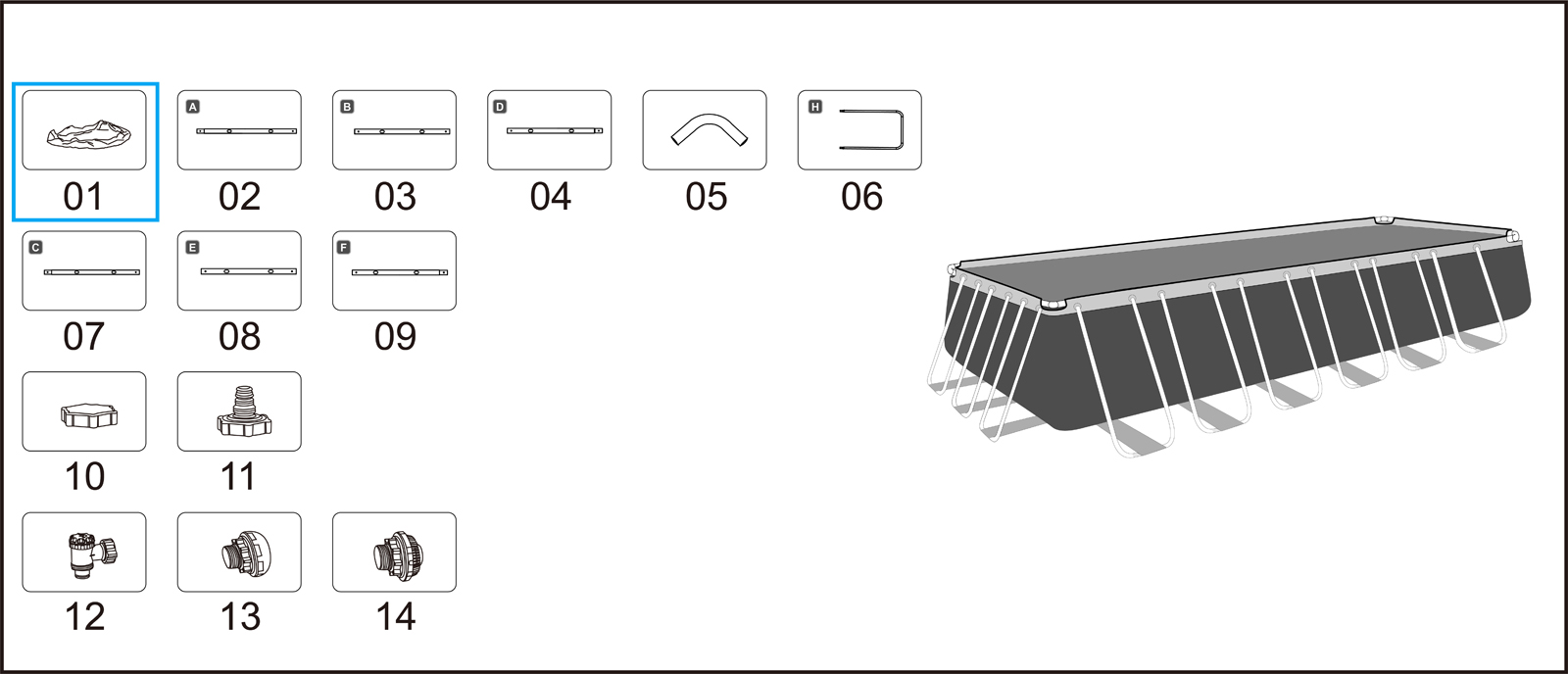 01

A
02

B
03

D
04

05

H
06

C
07

E
08

F
09

10

11

12

13

14