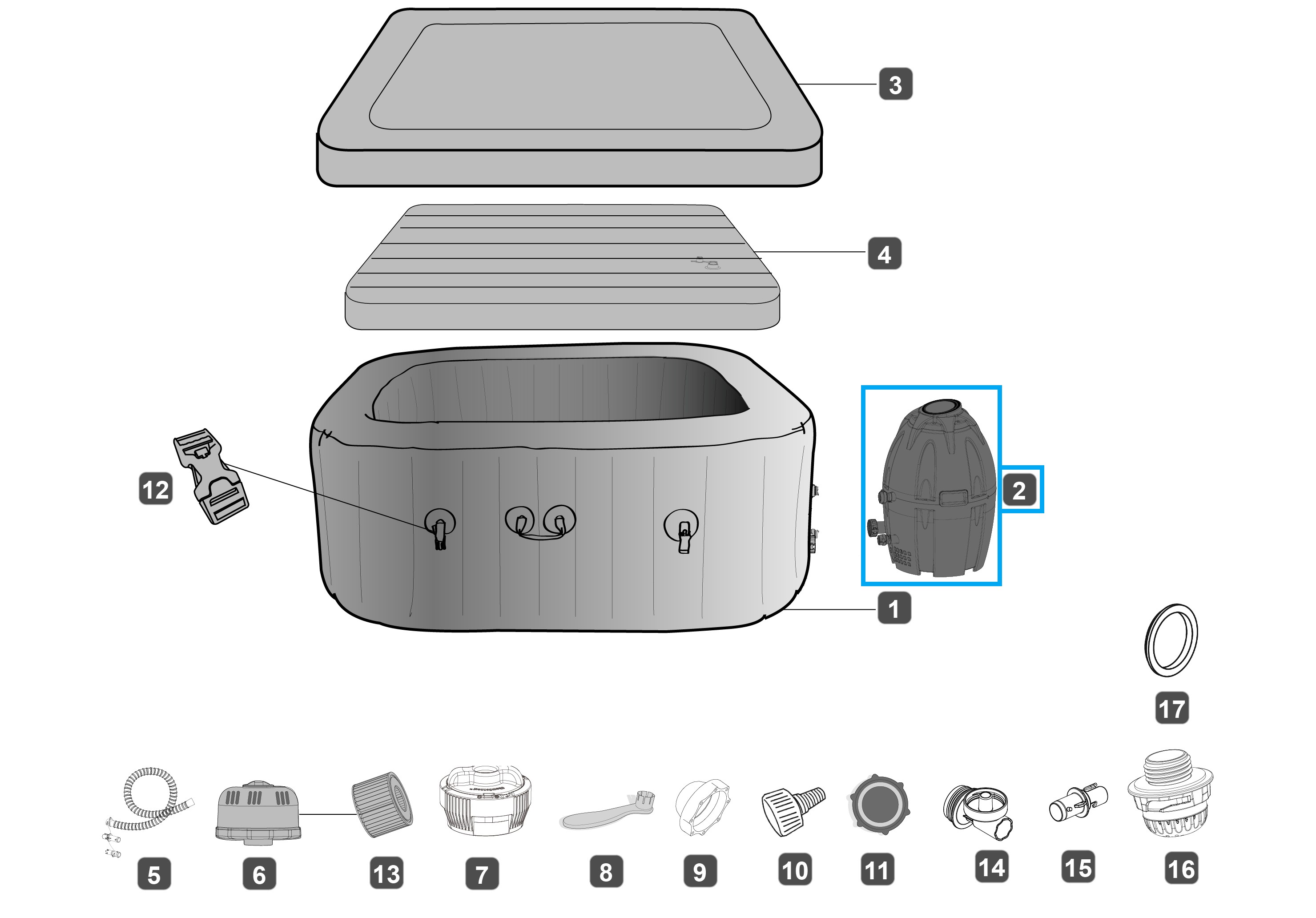 3

4

12

2

1

17

5

6

13

7

8

9

10

11

14

15

16