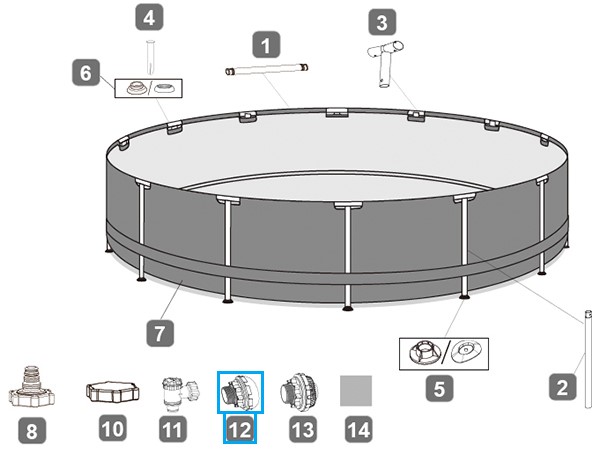 4
1
3
6
7
5
2
8
10
11
12
13
14