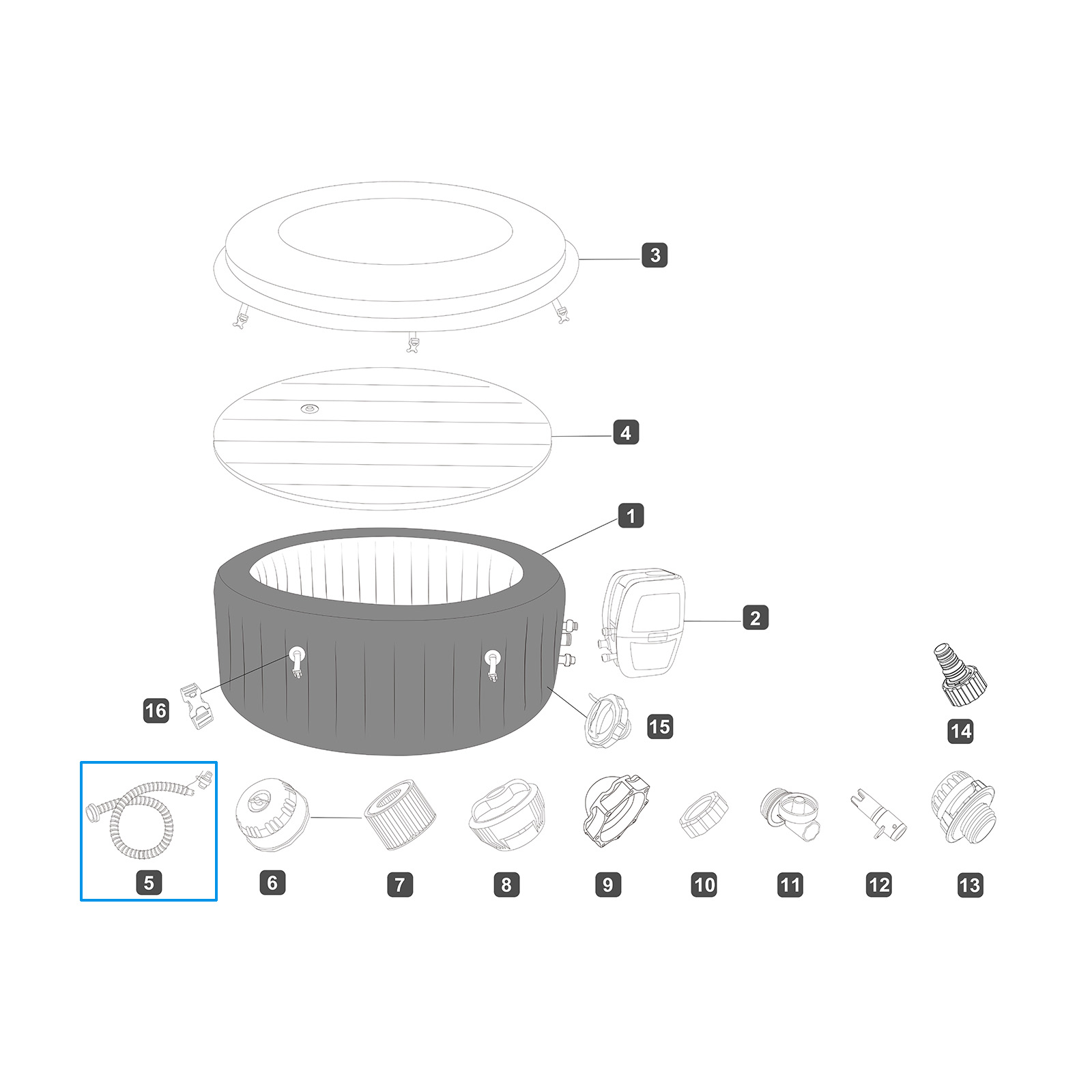 3

4

1

2

16

15

14

5

6

7

8

9

10

11

12

13