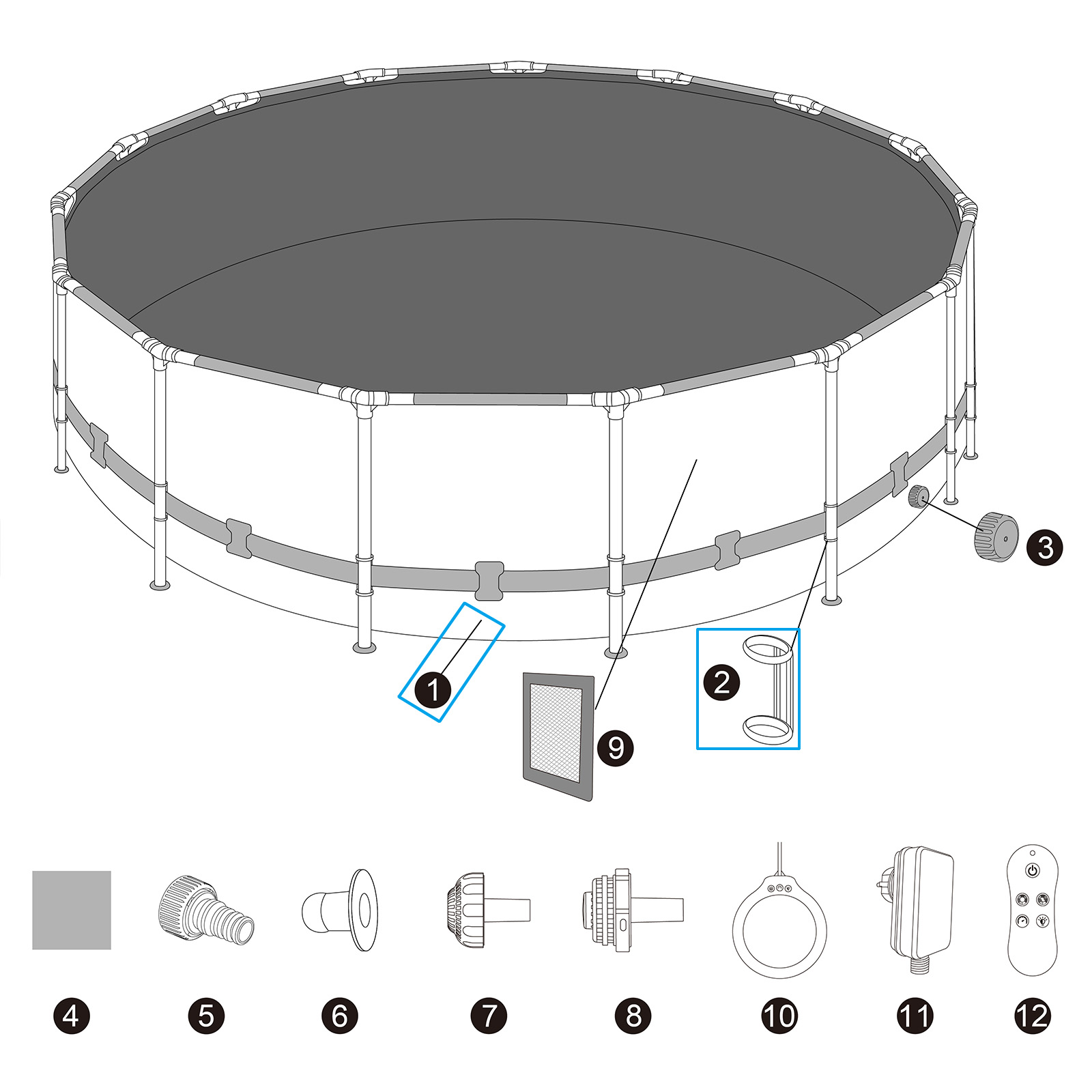 3

1

2

9

4

5

6

7

8

10

11

12