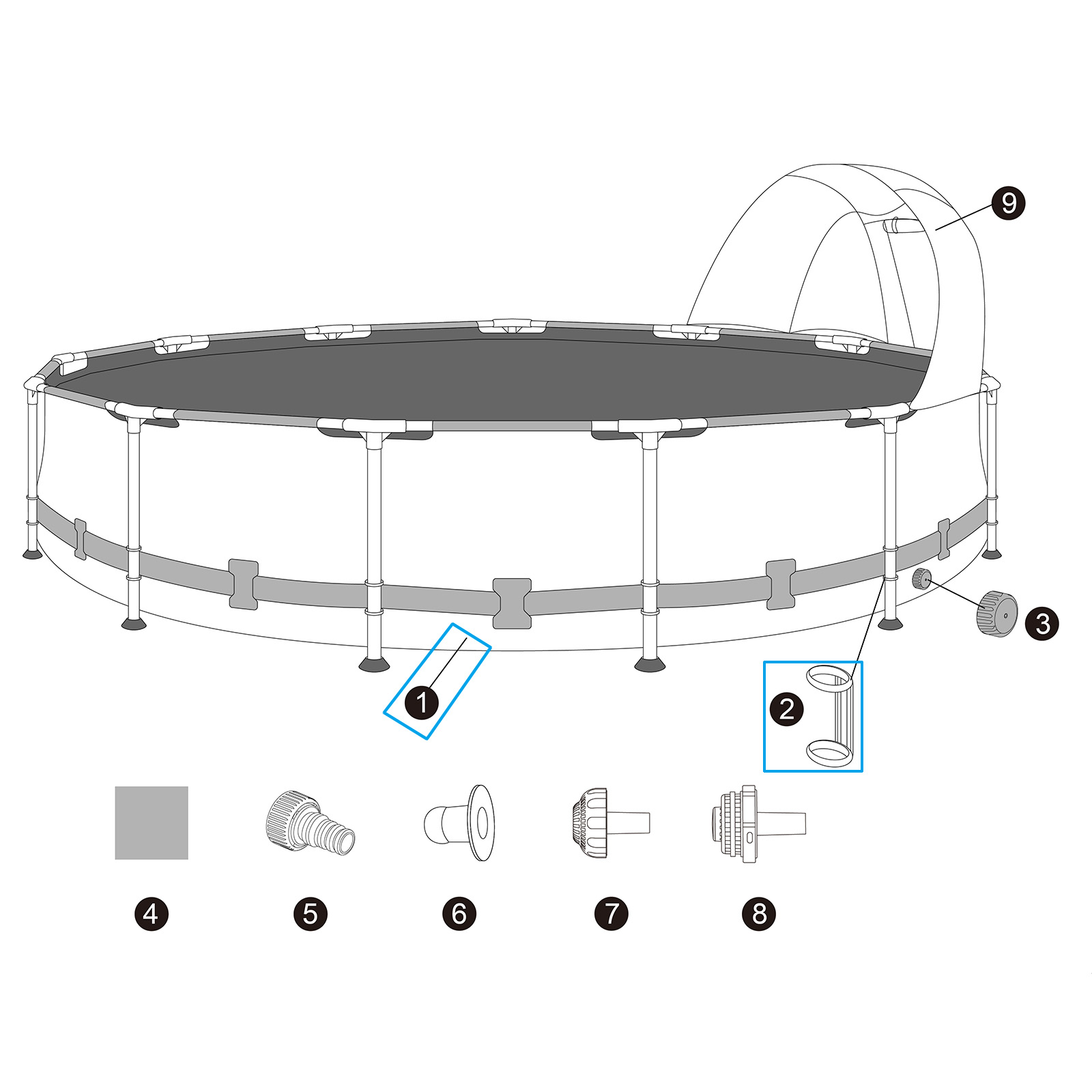 9
3
1
2
4
5
6
7
8