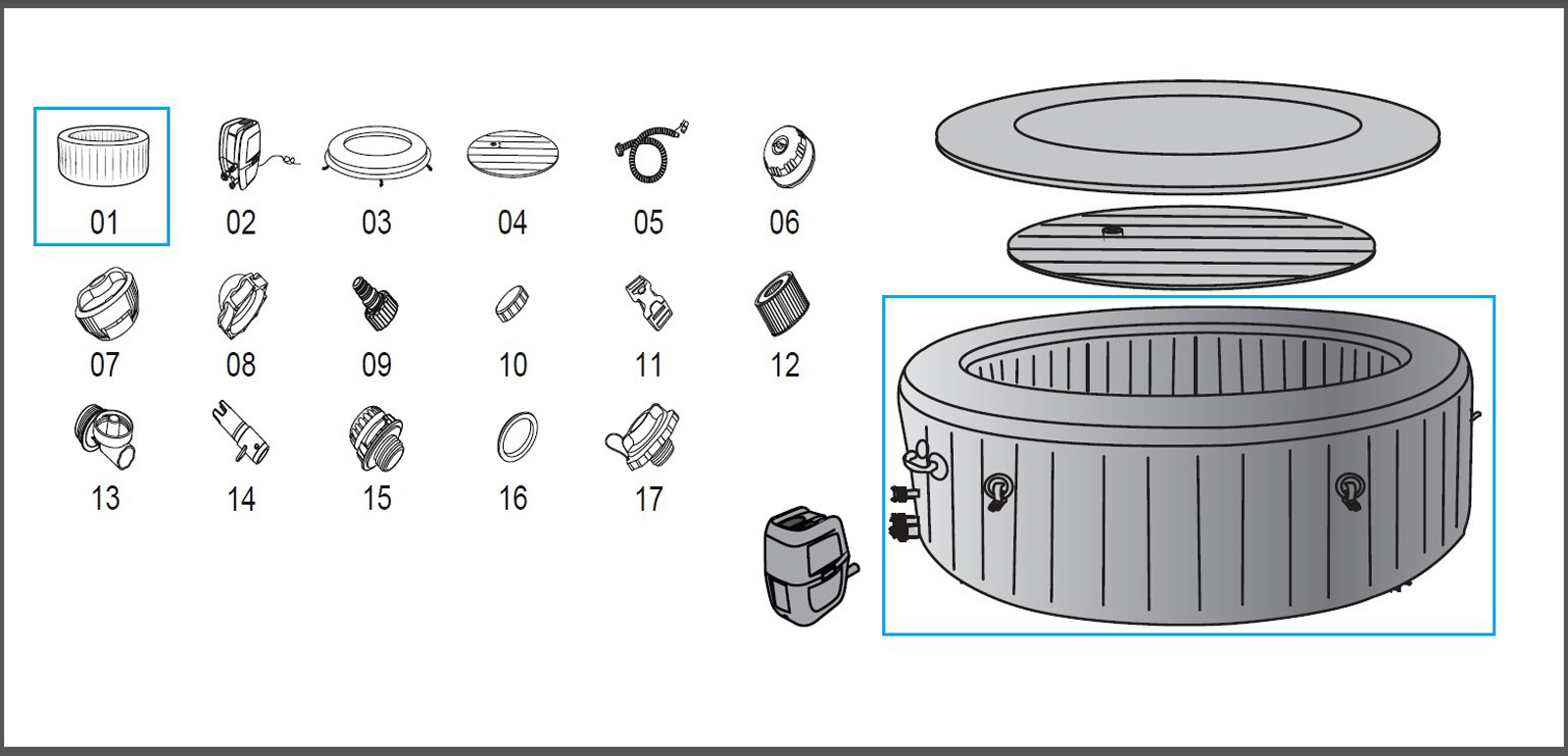 01 02 03 04 05 06

07 08 09 10 11 12

13 14 15 16 17