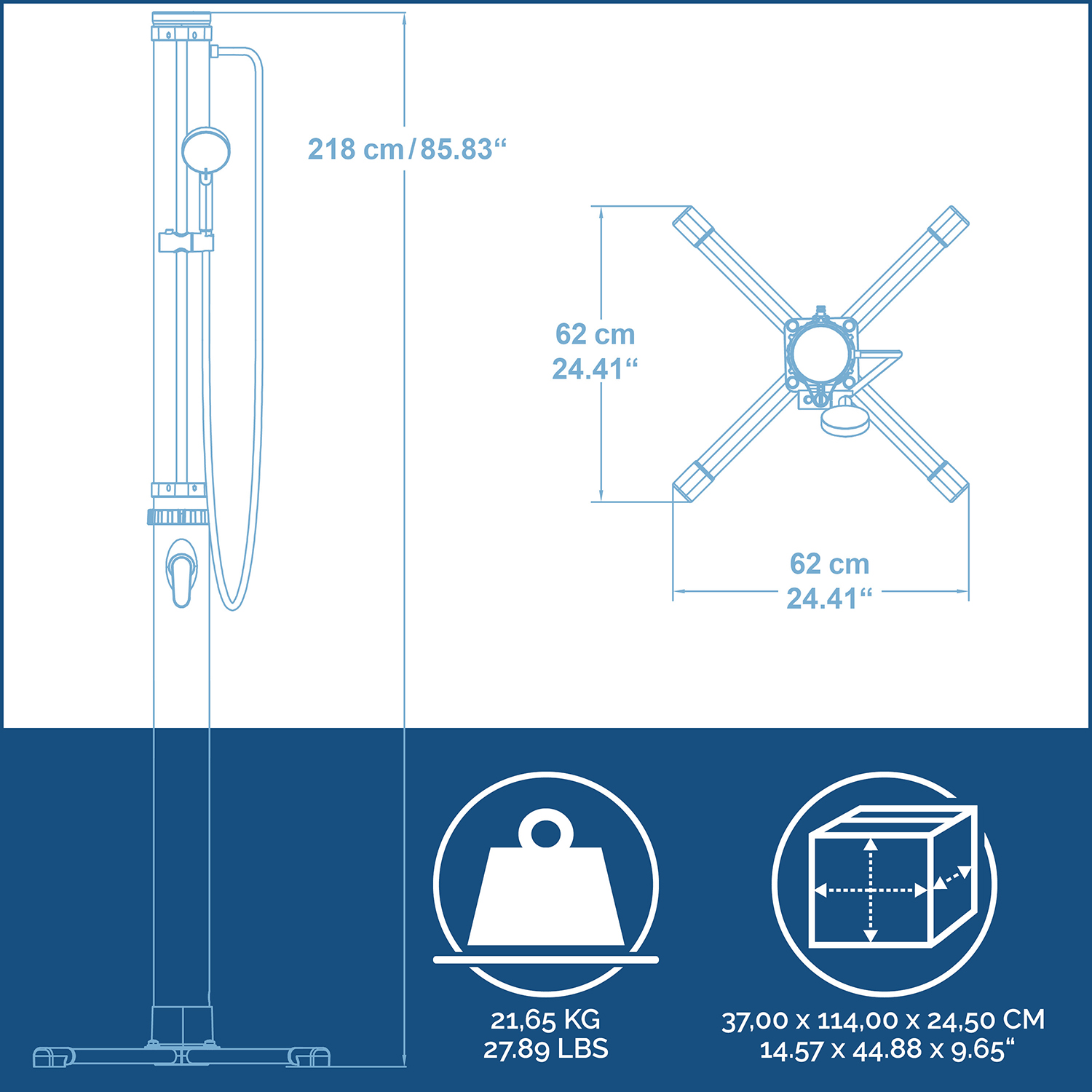 218 cm / 85.83“

62 cm
24.41“

62 cm
24.41“

21,65 KG
27.89 LBS

37,00 x 114,00 x 24,50 CM
14.57 x 44.88 x 9.65“