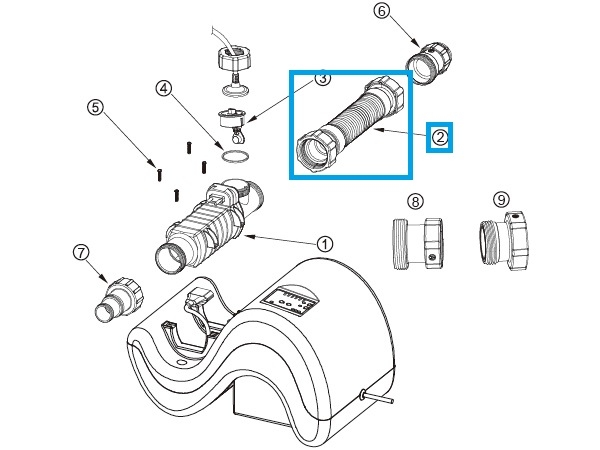 6
3
4
5
2
8
9
1
7