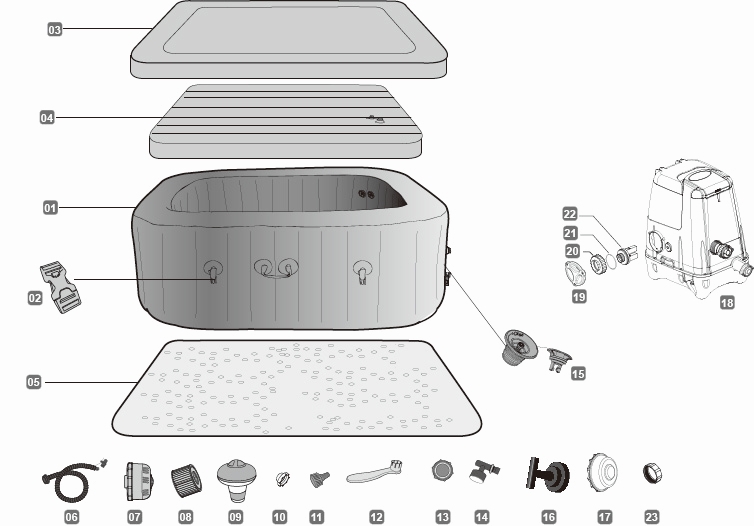 03
04
01
02
05
22
21
20
19
18
15
06
07
08
09
10
11
12
13
14
16
17
23