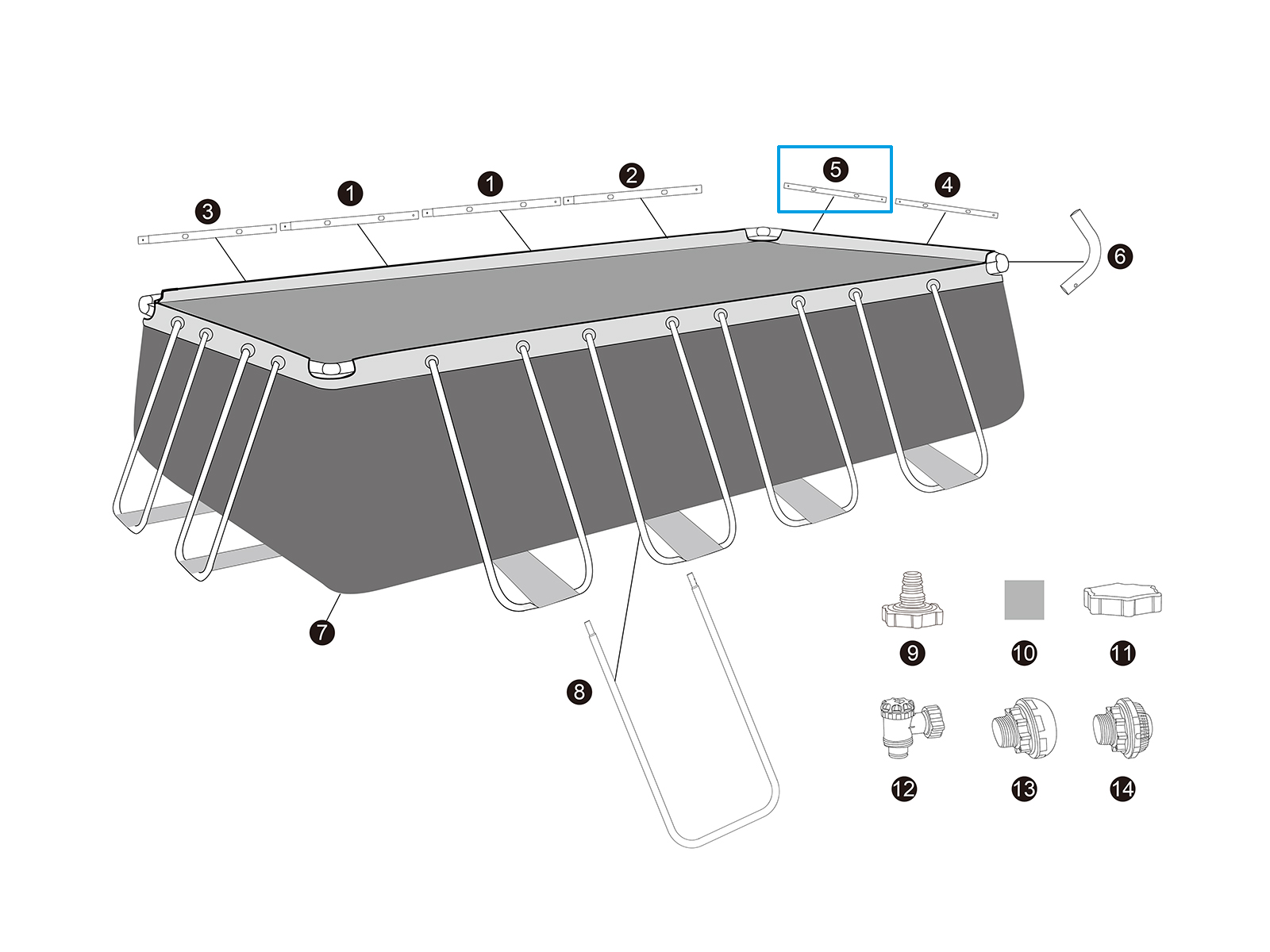 3 1 1 2 5 4 6 7 8 9 10 11 12 13 14