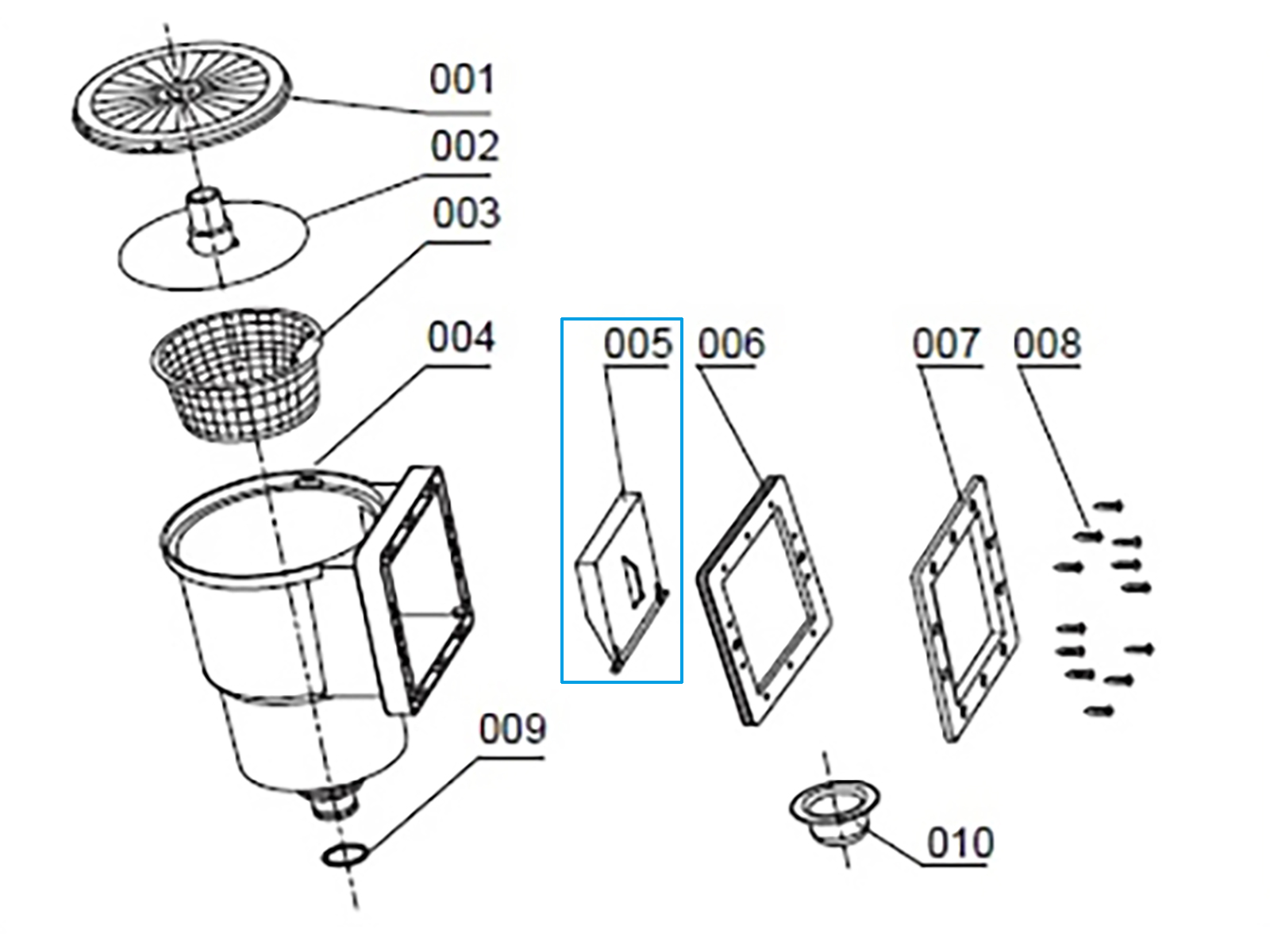 001
002
003
004
005
006
007
008
009
010