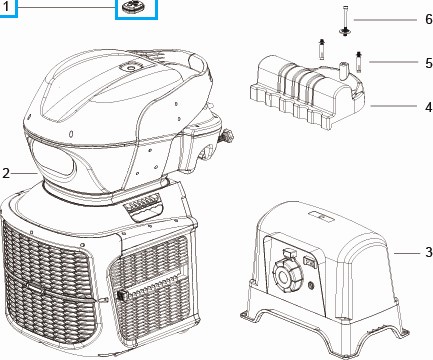 1
6
5
4
2
3