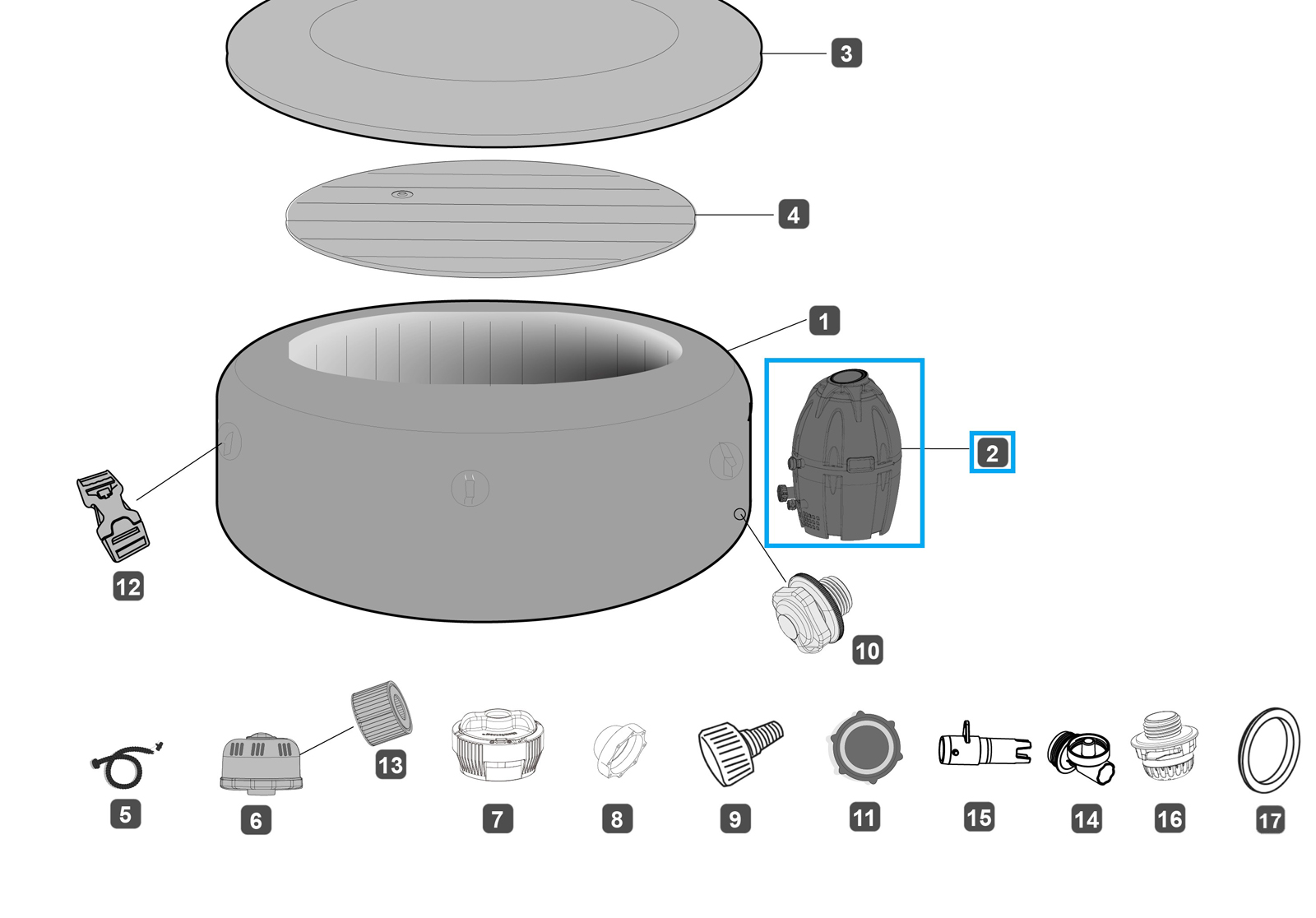 3
4
1
2
12
10
13
5
6
7
8
9
11
15
14
16
17