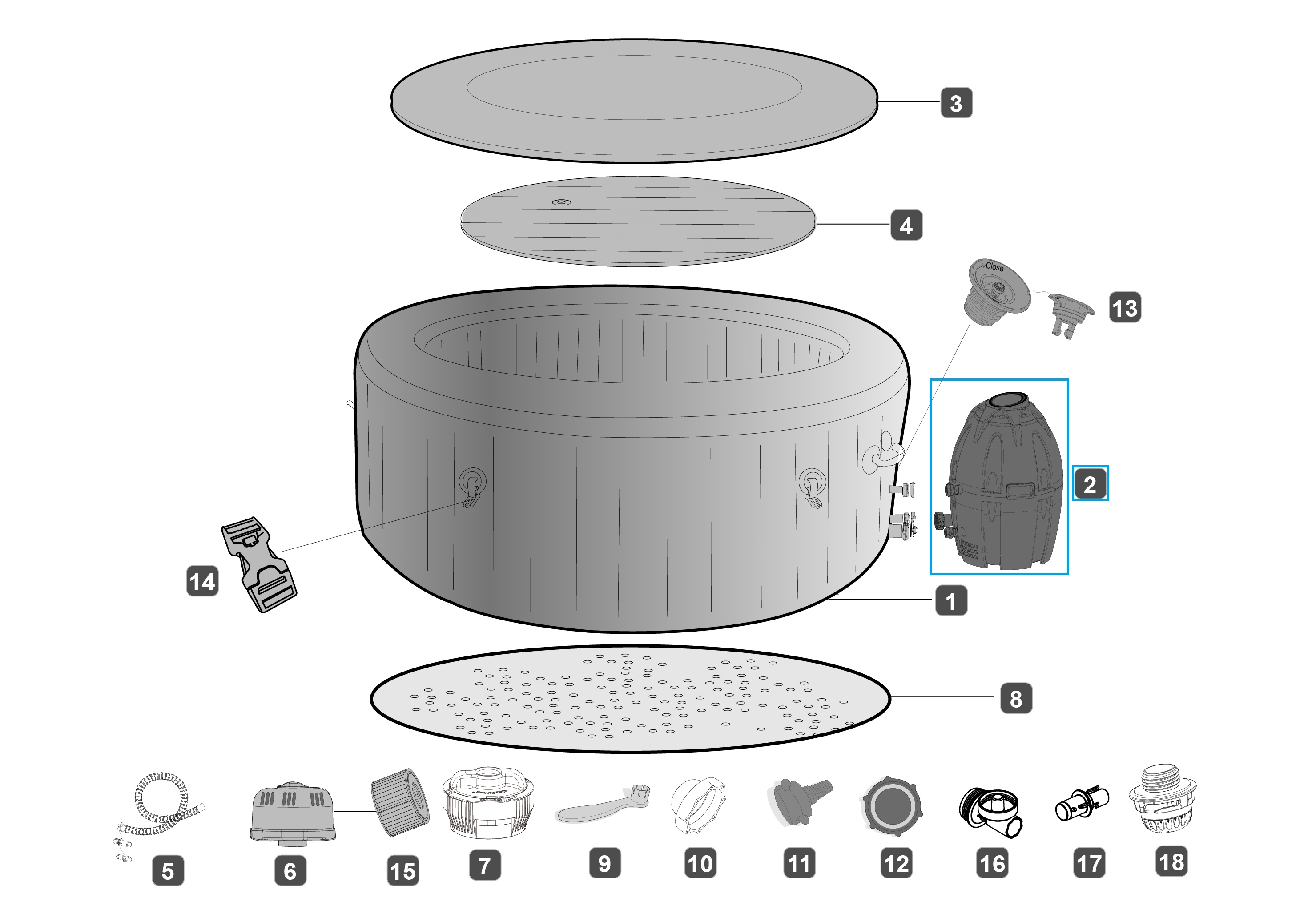 3

4

Close

13

2

14

1

8

5 6 15 7 9 10 11 12 16 17 18