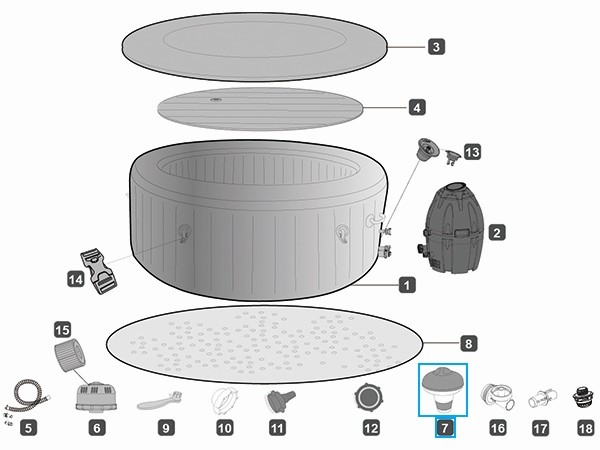 3
4
13
2
14
1
15
8
5
6
9
10
11
12
7
16
17
18