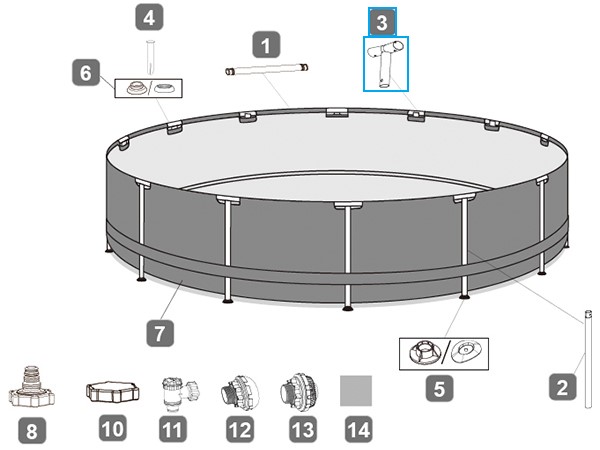 4
1
3
6
7
5
2
8
10
11
12
13
14