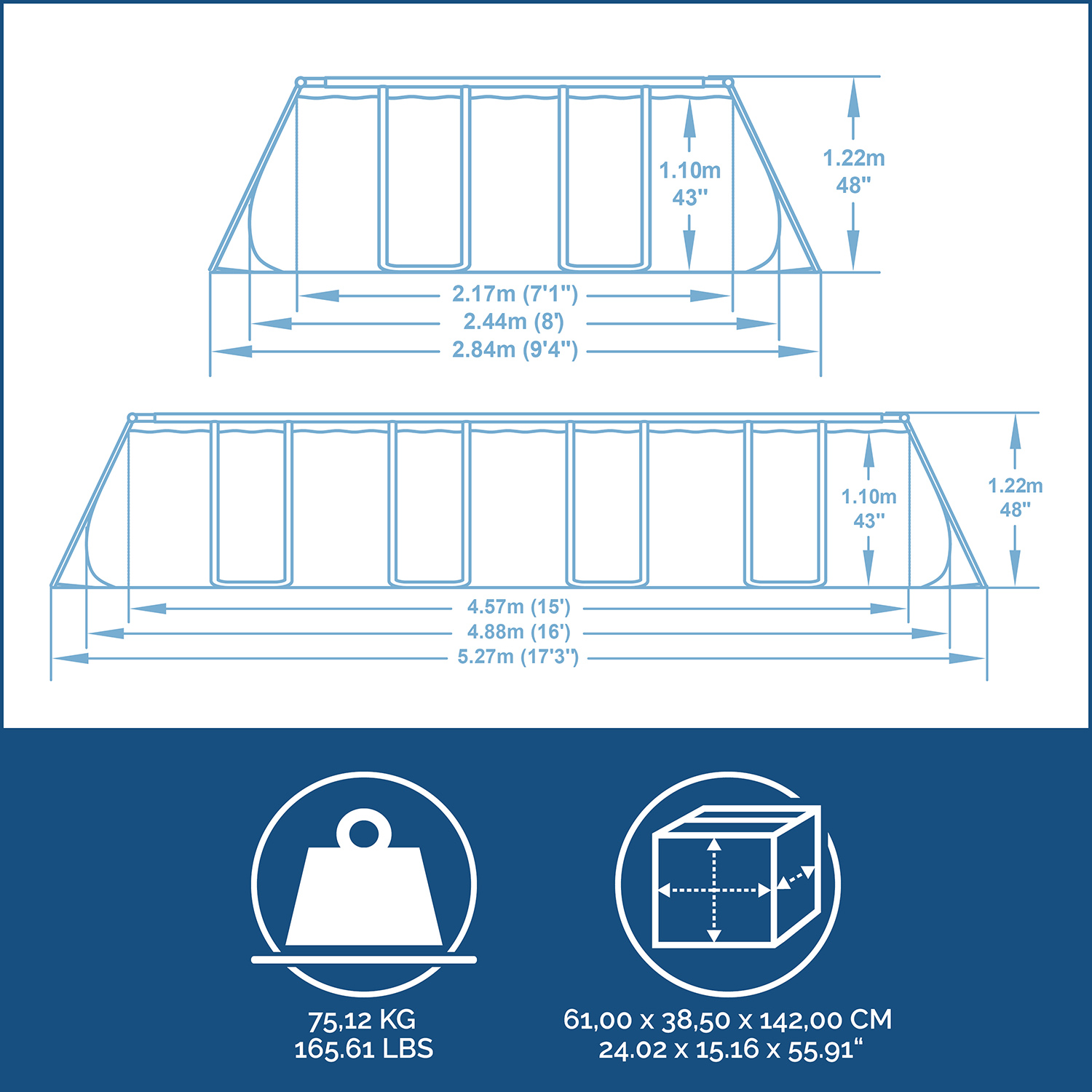 1.10m
43"

1.22m
48"

2.17m (7'1")
2.44m (8')
2.84m (9'4")

1.10m
43"

1.22m
48"

4.57m (15')
4.88m (16')
5.27m (17'3")

75,12 KG
165.61 LBS

61,00 x 38,50 x 142,00 CM
24.02 x 15.16 x 55.91“