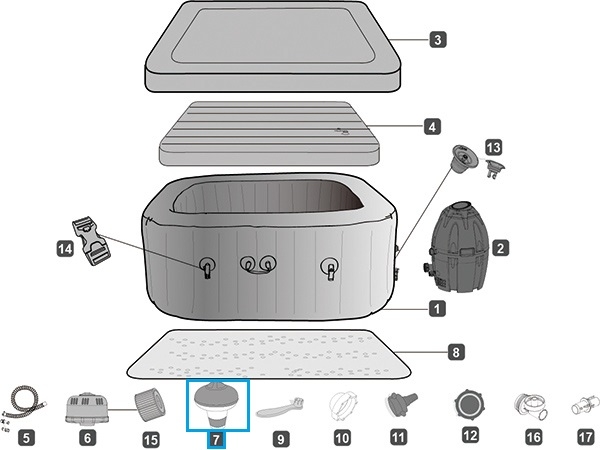 3
4
13
14
2
1
8
5
6
15
7
9
10
11
12
16
17