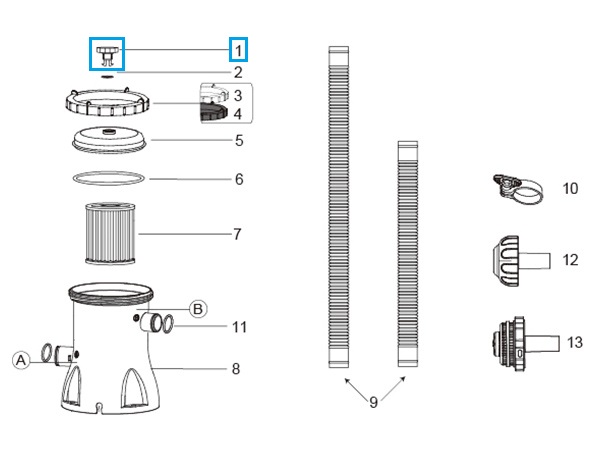 1
2
3
4
5
6
7
B
11
A
8
9
10
12
13