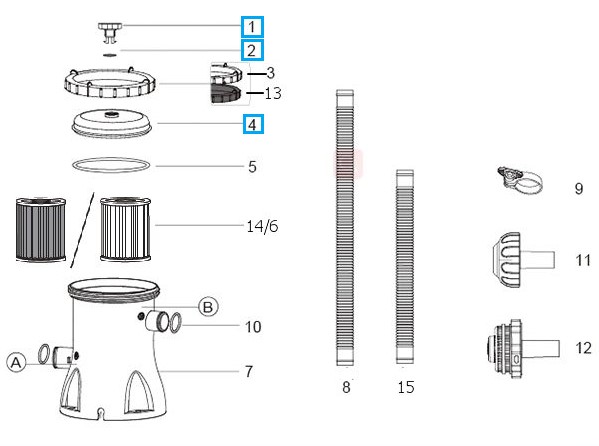 1
2
3
13
4
5
14/6
B
10
A
7
8
15
9
11
12