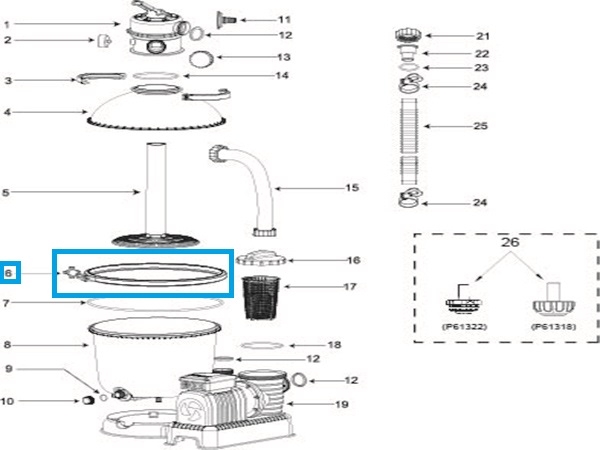 1
2
3
4
5
6
7
8
9
10
11
12
13
14
15
16
17
18
12
12
19
21
22
23
24
25
24
26
(P61322)
(P61318)