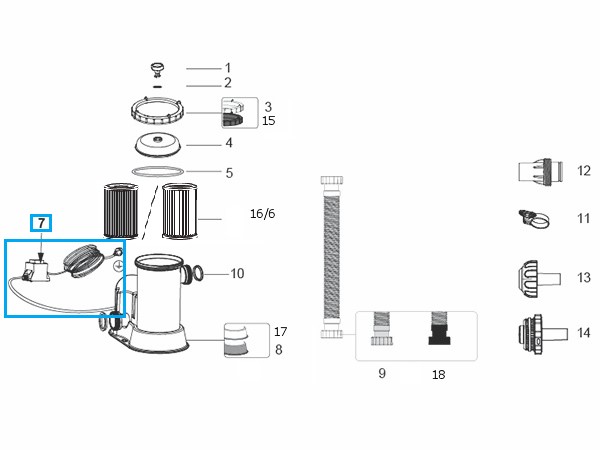 1
2
3
15
4
5
16/6
7
10
17
8
9
18
12
11
13
14