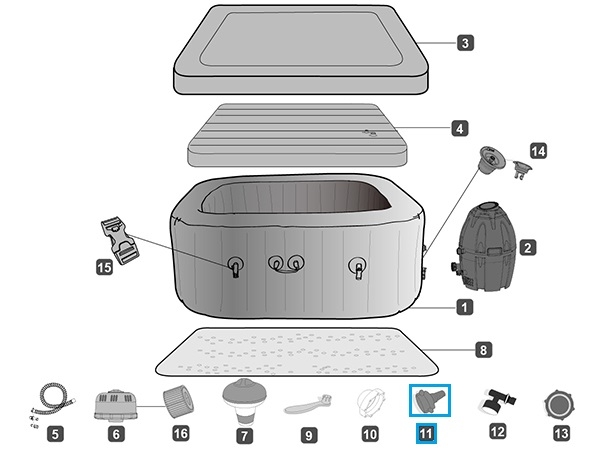 3
4
14
2
15
1
8
5
6
16
7
9
10
11
12
13