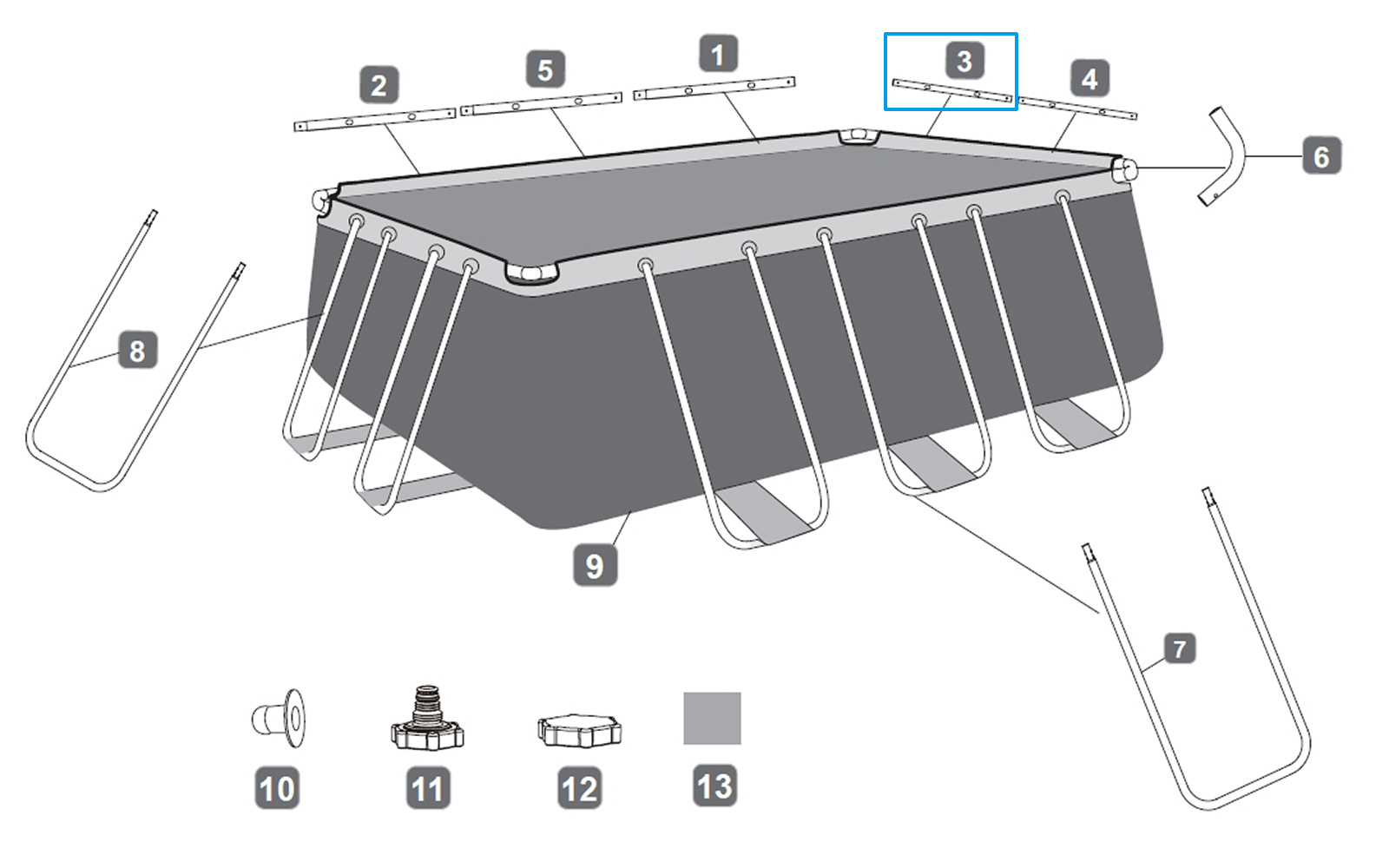 2
5
1
3
4
6
8
9
7
10
11
12
13