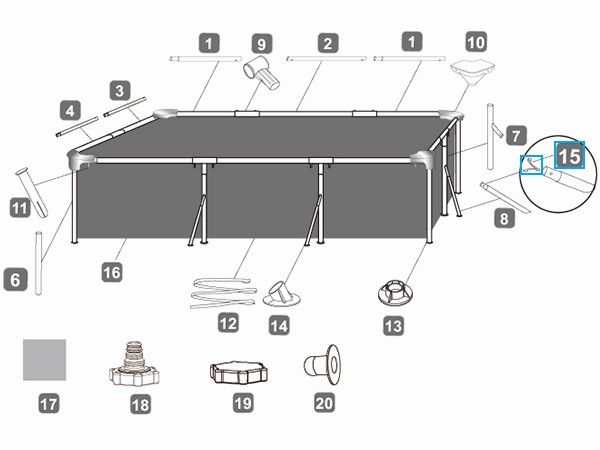 1
9
2
1
10
3
4
7
15
11
8
6
16
12
14
13
17
18
19
20