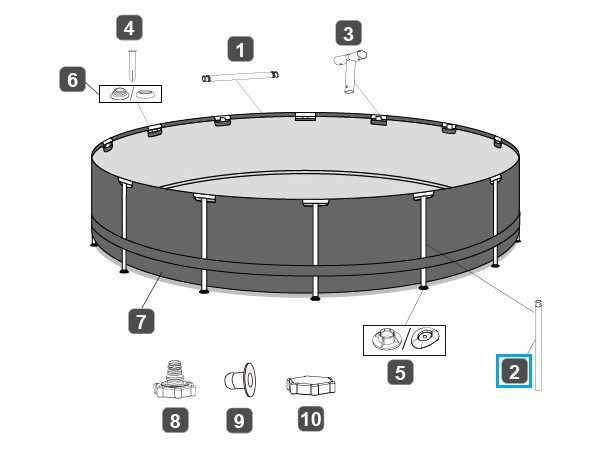 4
1
3
6
7
5
2
8
9
10