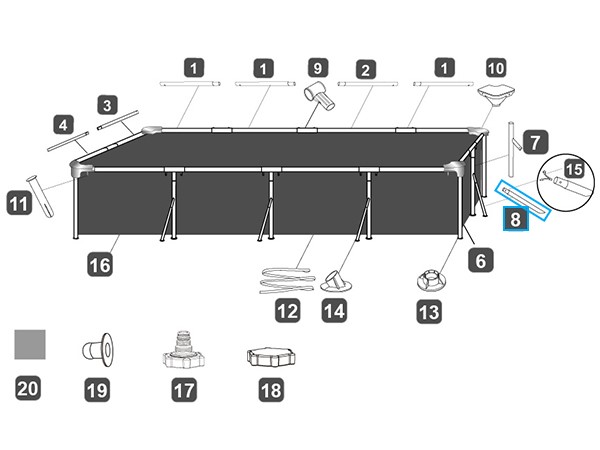 1
1
9
2
1
10
3
4
7
15
11
8
16
6
12
14
13
20
19
17
18