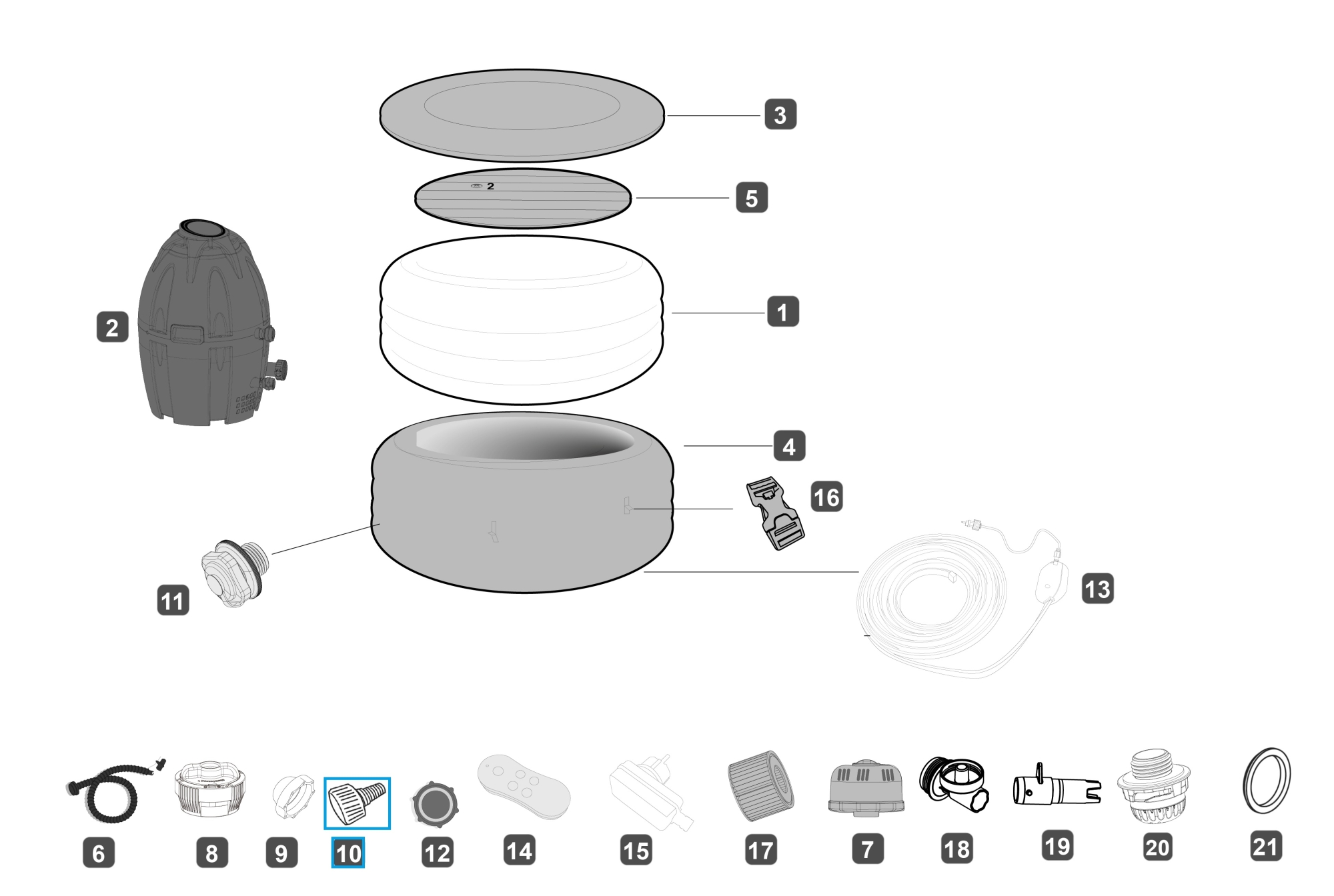 3

2

5

2

1

4

16

11

13

6

8

9

10

12

14

15

17

7

18

19

20

21