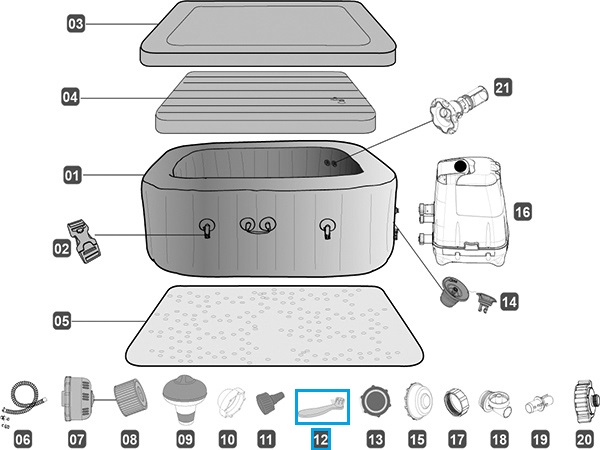 03
04
21
01
16
02
14
05
06
07
08
09
10
11
12
13
15
17
18
19
20