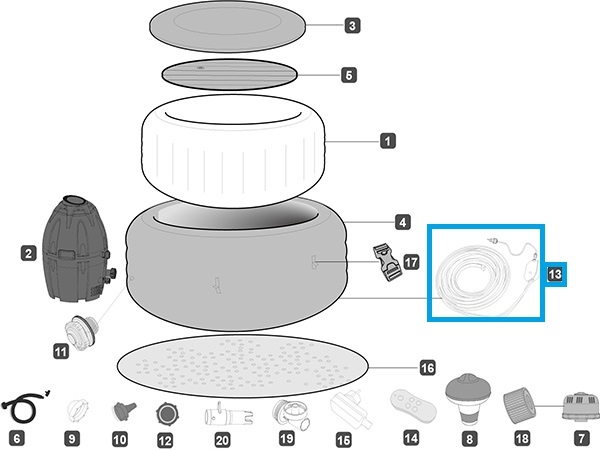 3
5
1
4
2
17
13
11
16
6
9
10
12
20
19
15
14
8
18
7