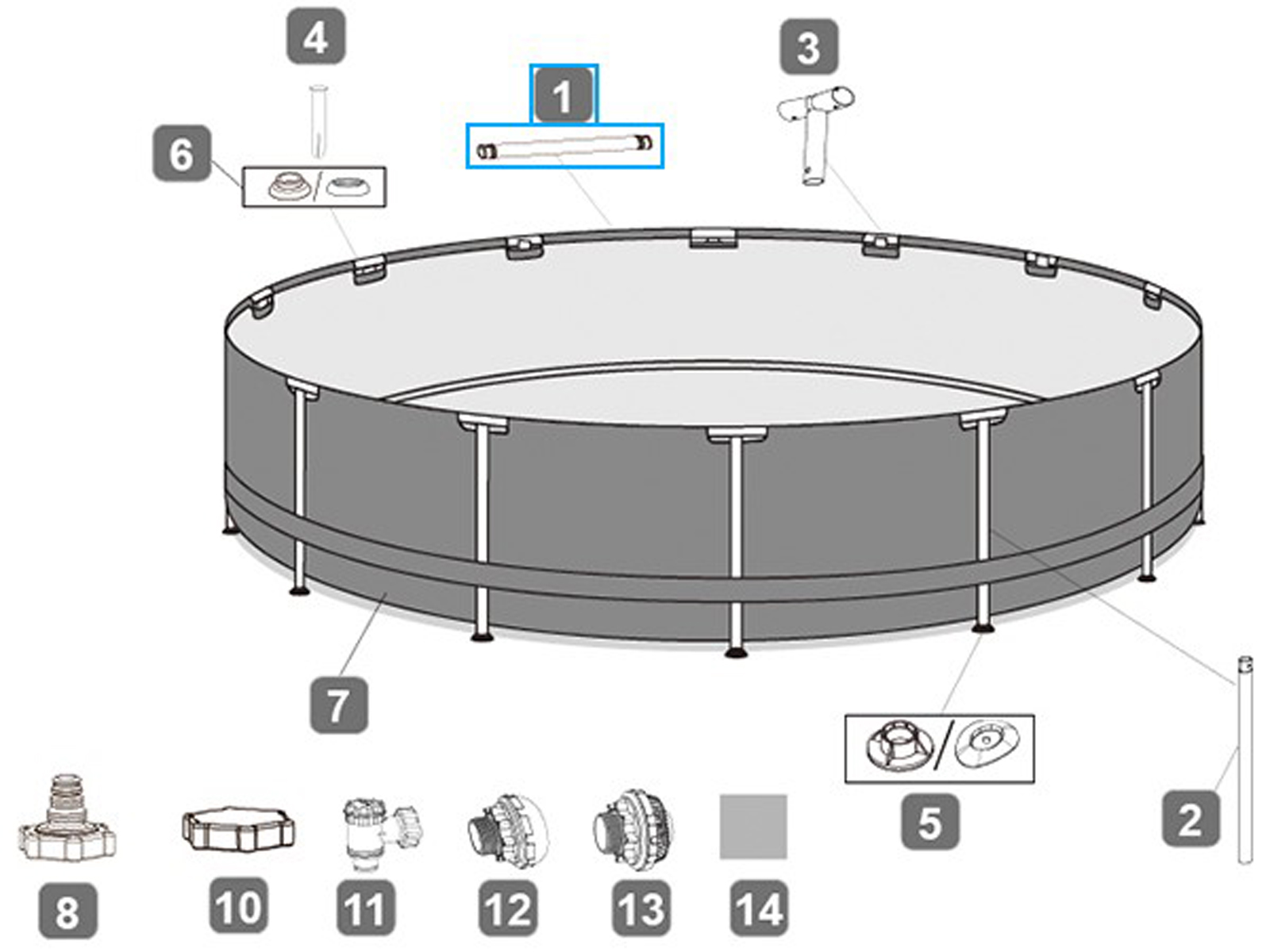 4
1
3
6
7
5
2
8
10
11
12
13
14