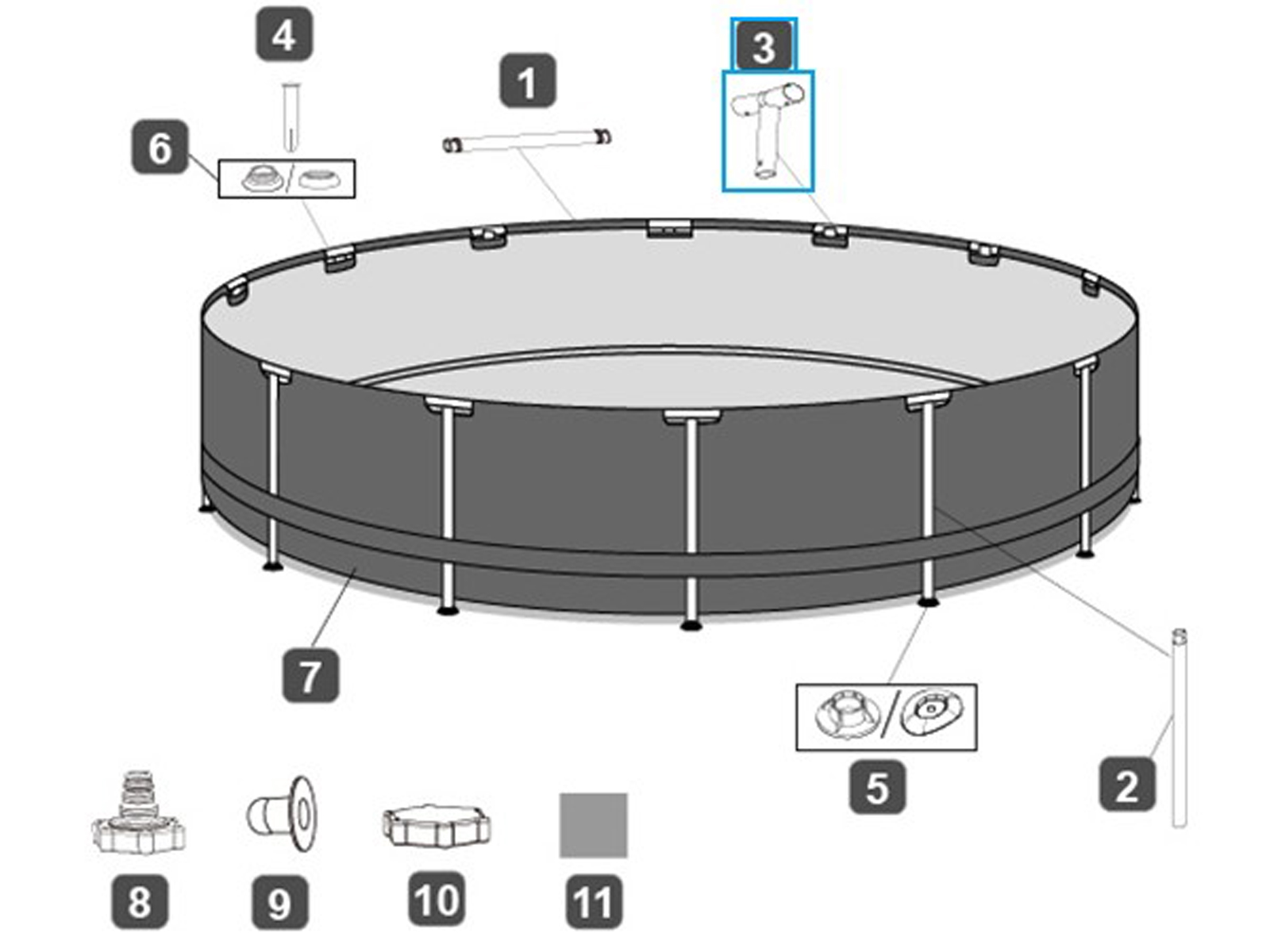 4
1
3
6
7
5
2
8
9
10
11