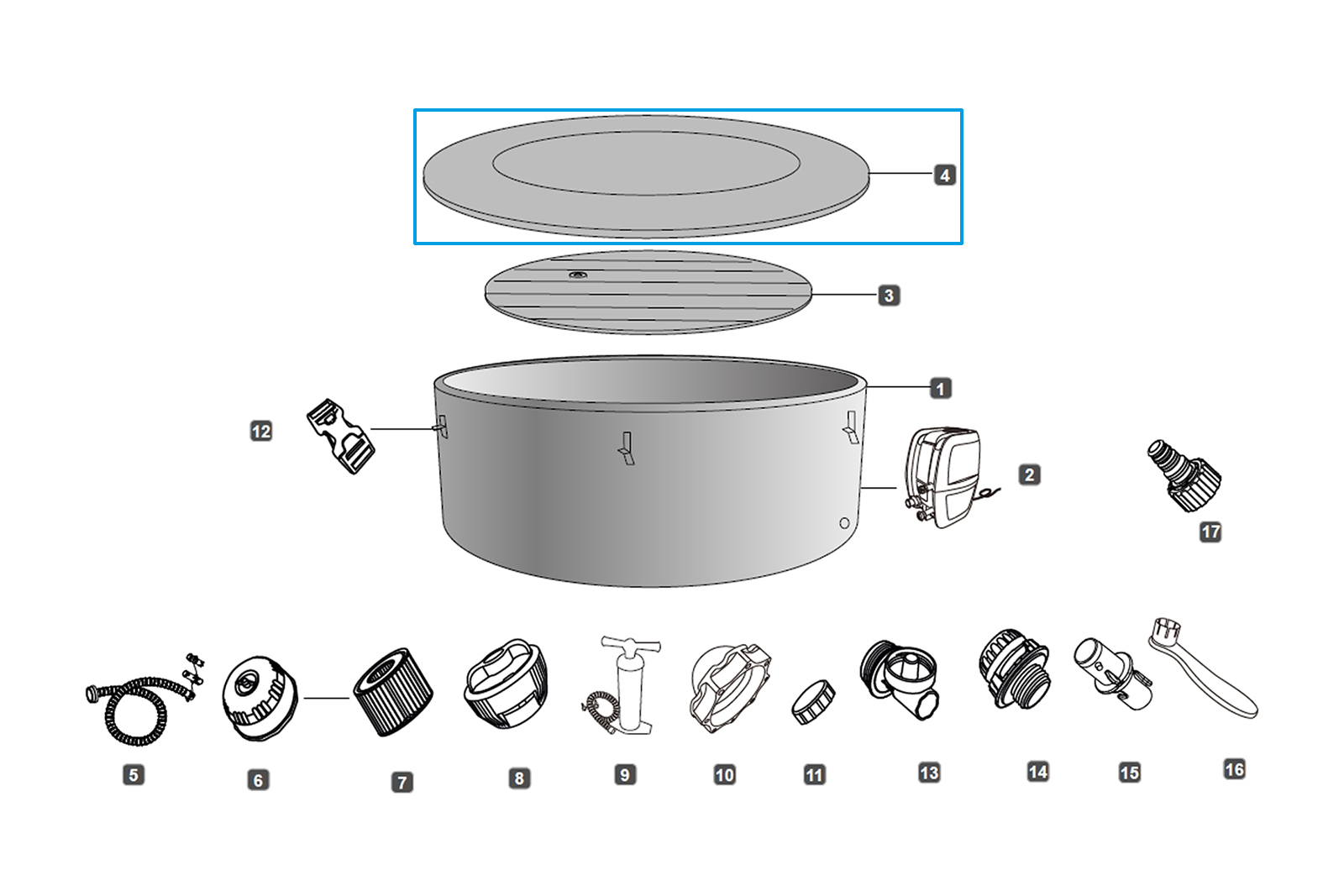 4
3
1
12
2
17
5
6
7
8
9
10
11
13
14
15
16