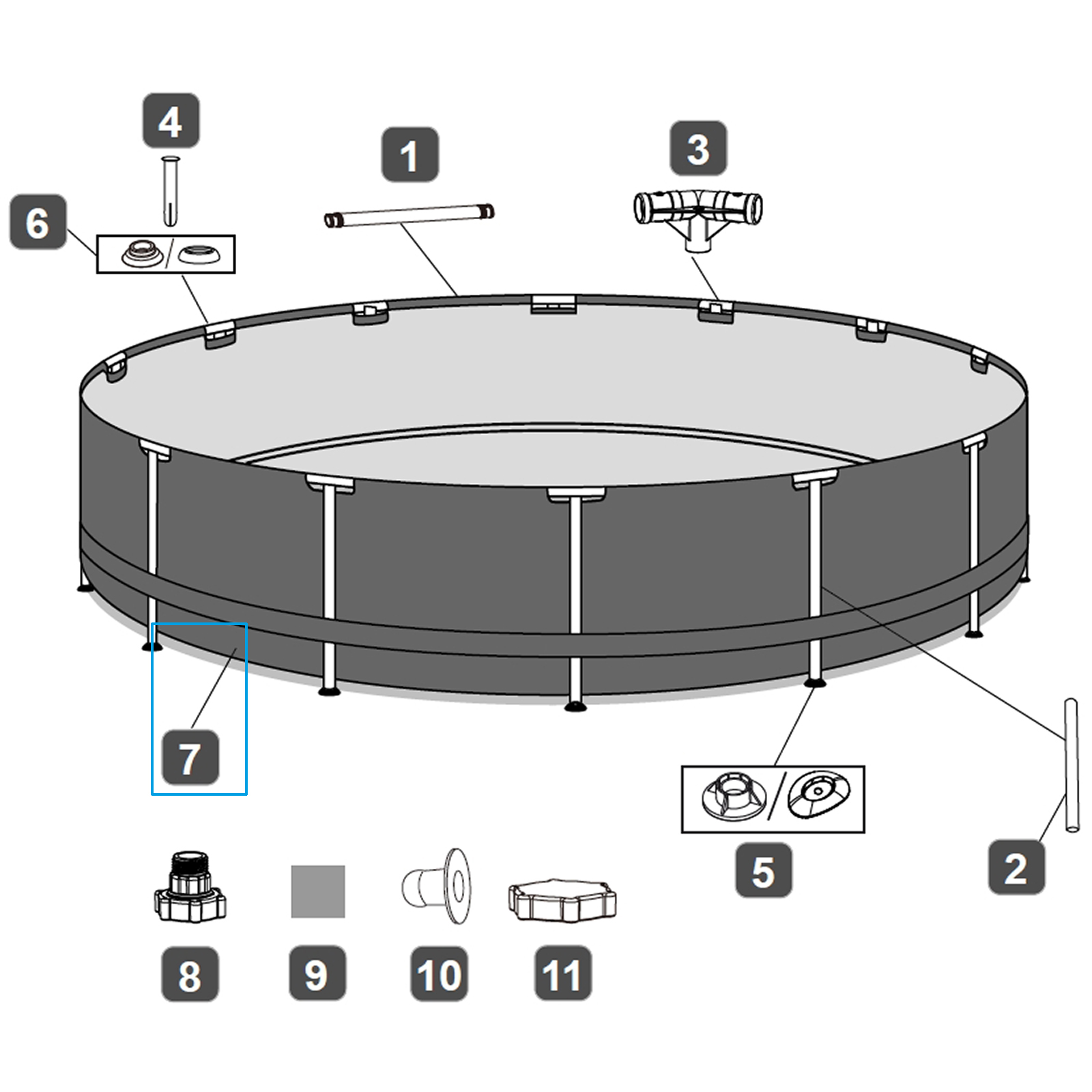 4
1
3
6
7
5
2
8
9
10
11