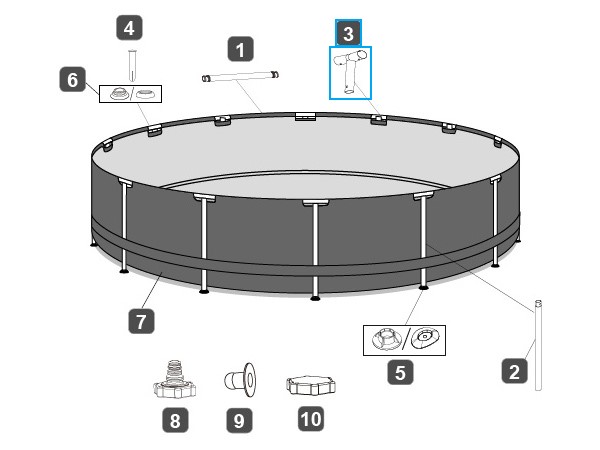 4

1

3

6

7

5

2

8

9

10