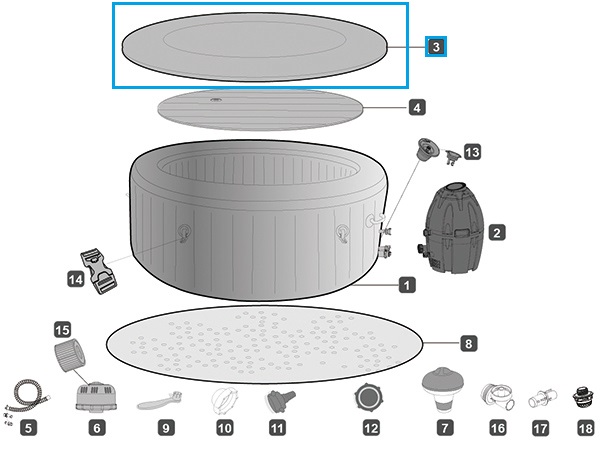 3
4
13
2
14
1
15
8
5
6
9
10
11
12
7
16
17
18