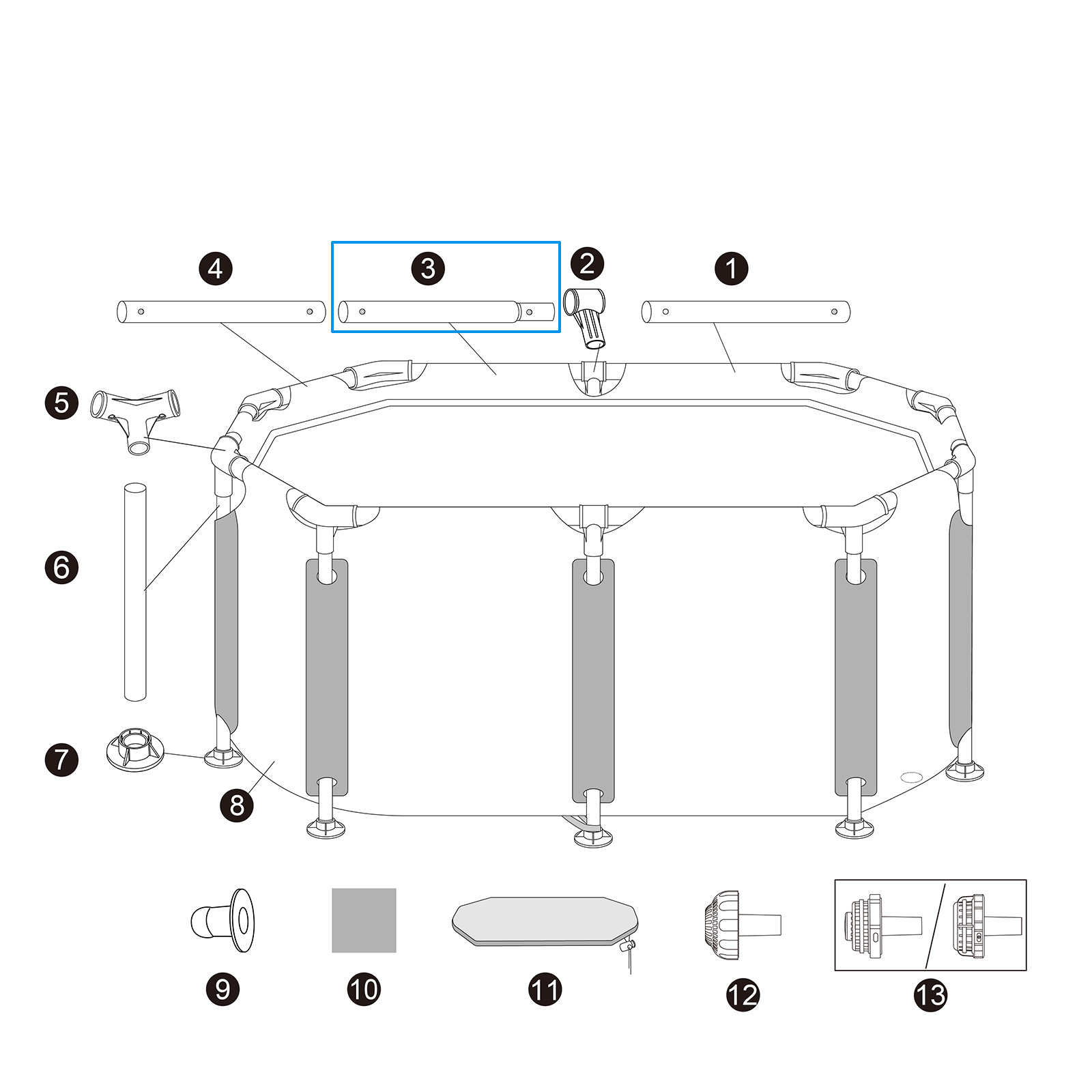 4
3
2
1
5
6
7
8
9
10
11
12
13