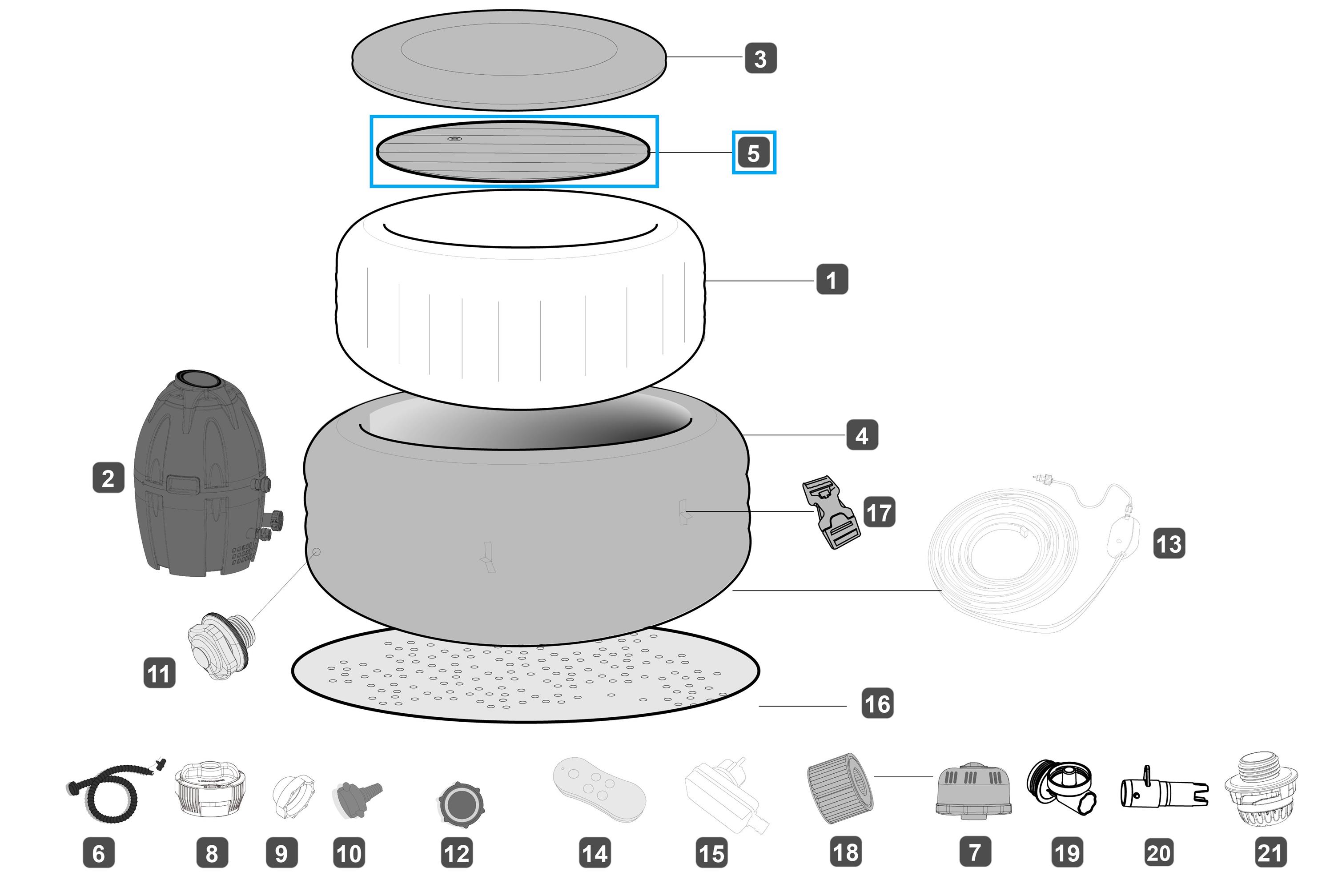 3
5
1
4
2
17
13
11
16
6
8
9
10
12
14
15
18
7
19
20
21