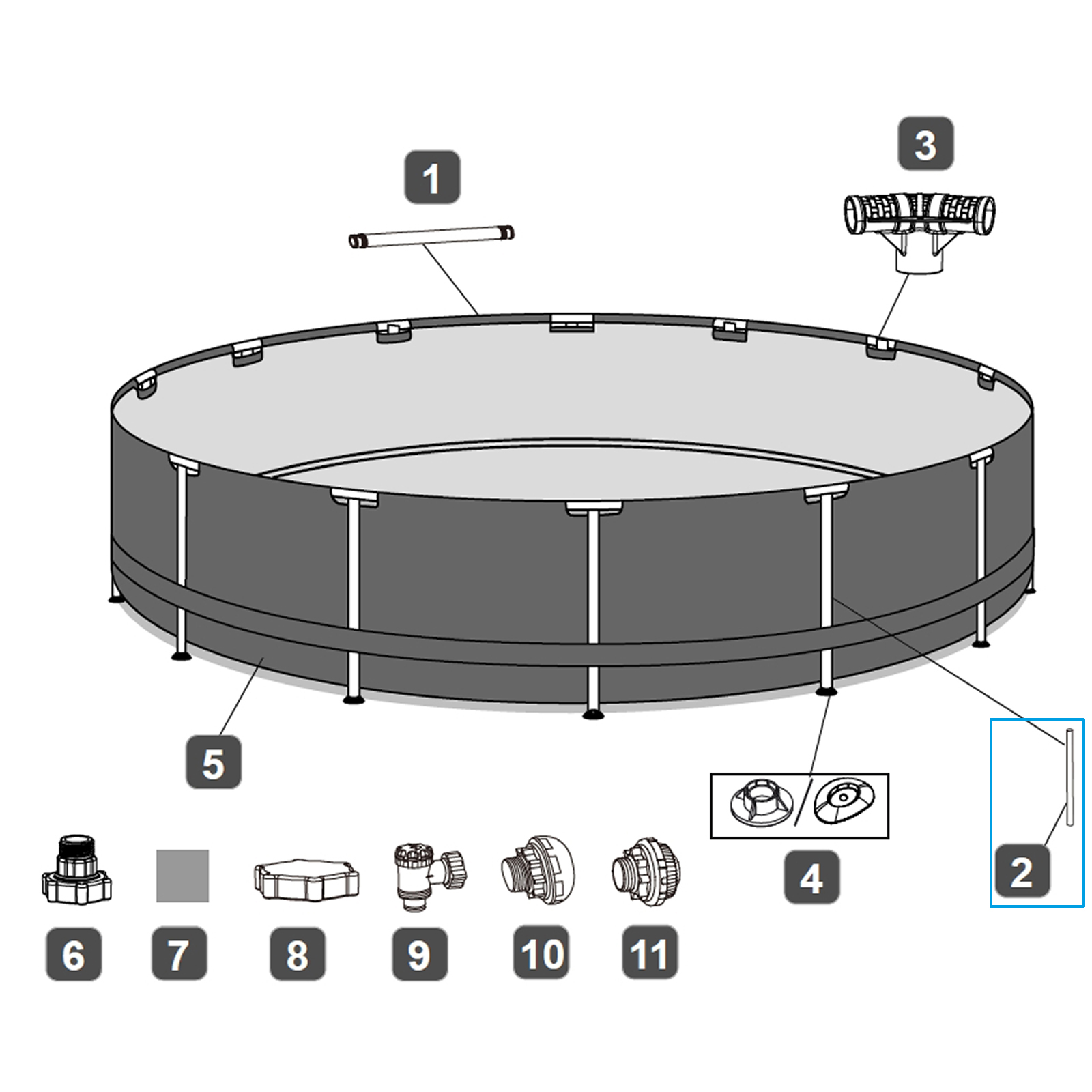 1

3

5

4

2

6

7

8

9

10

11