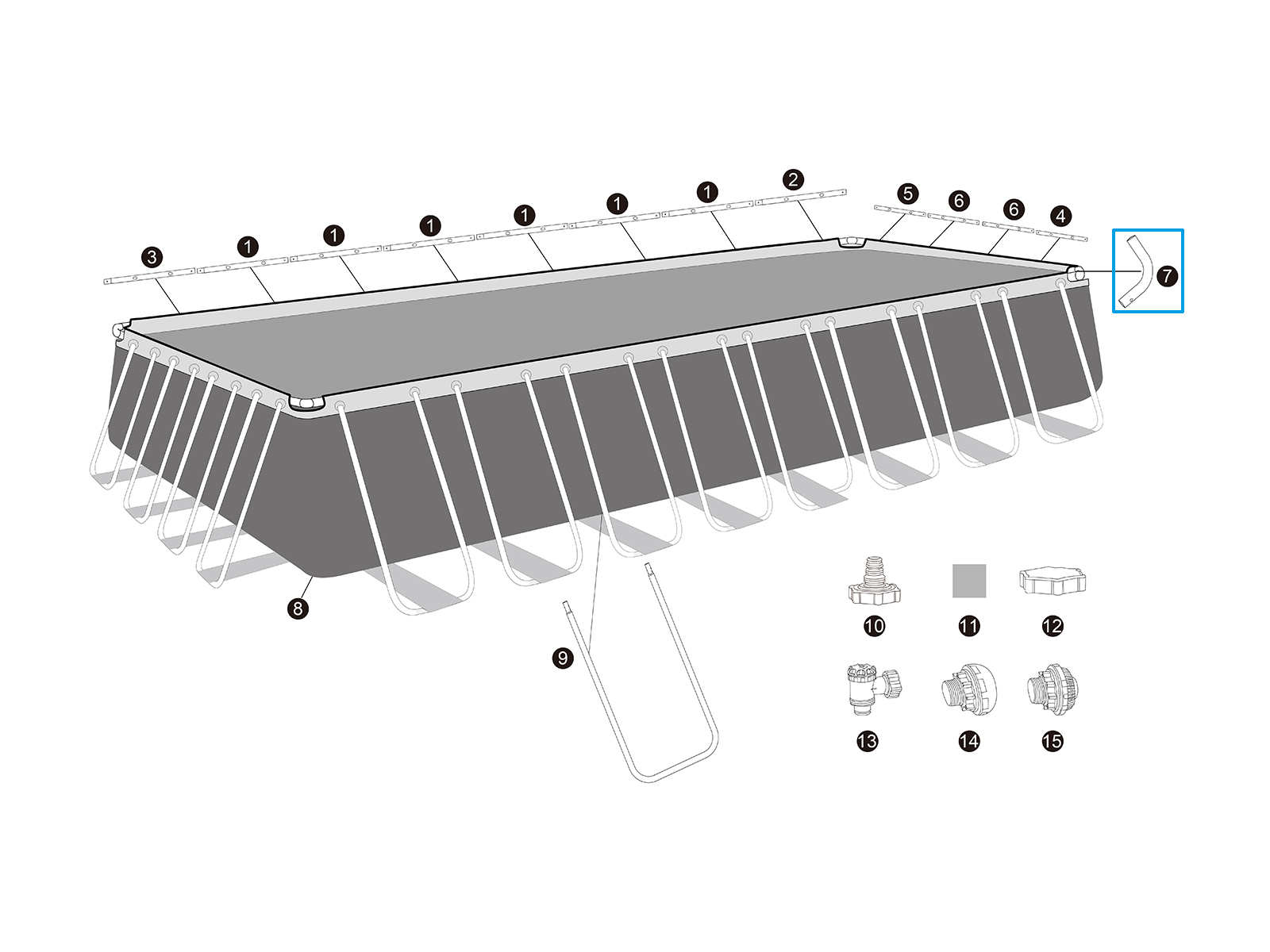 3
1
1
1
1
1
1
2
5
6
6
4
7
8
9
10
11
12
13
14
15