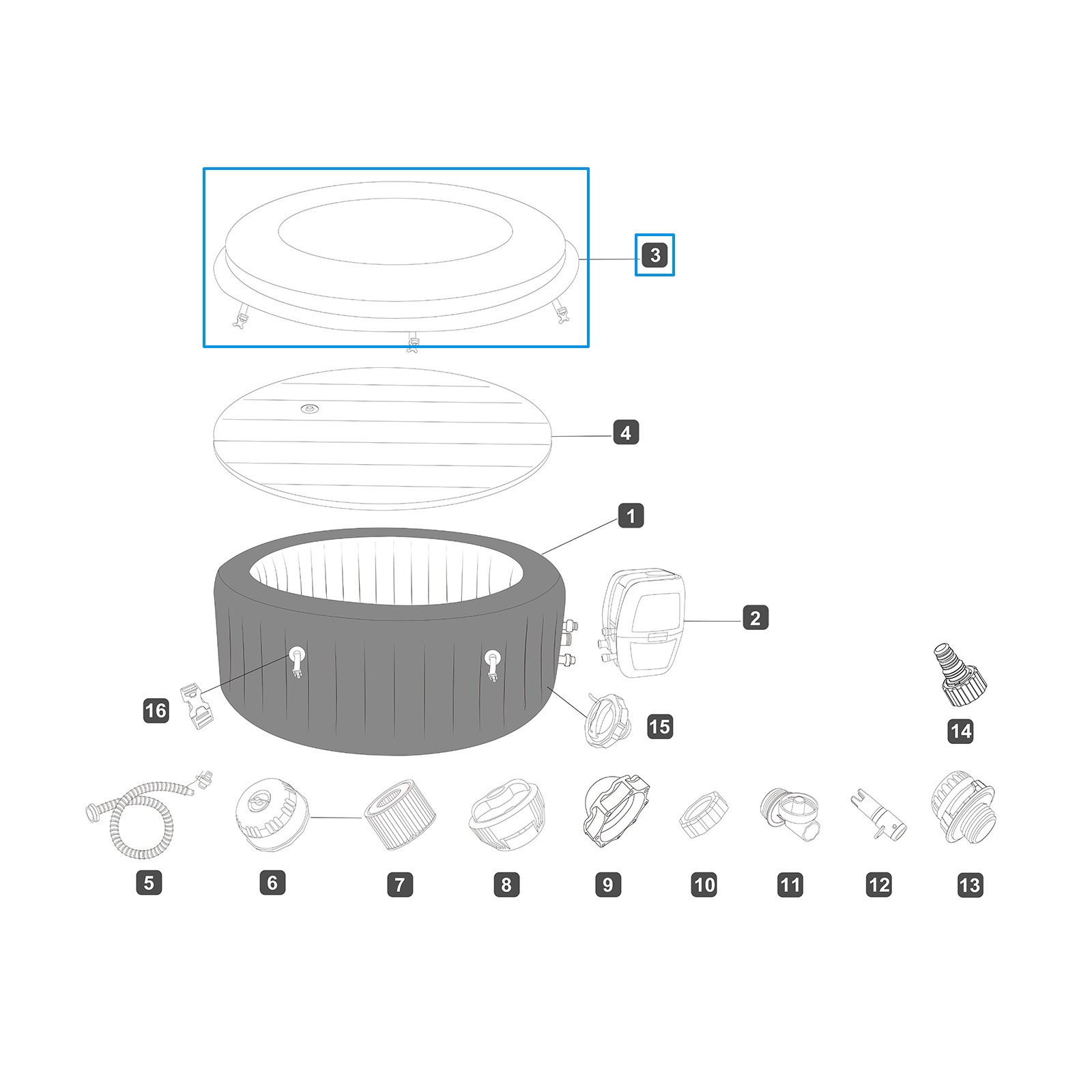 3

4

1

2

16

15

14

5

6

7

8

9

10

11

12

13