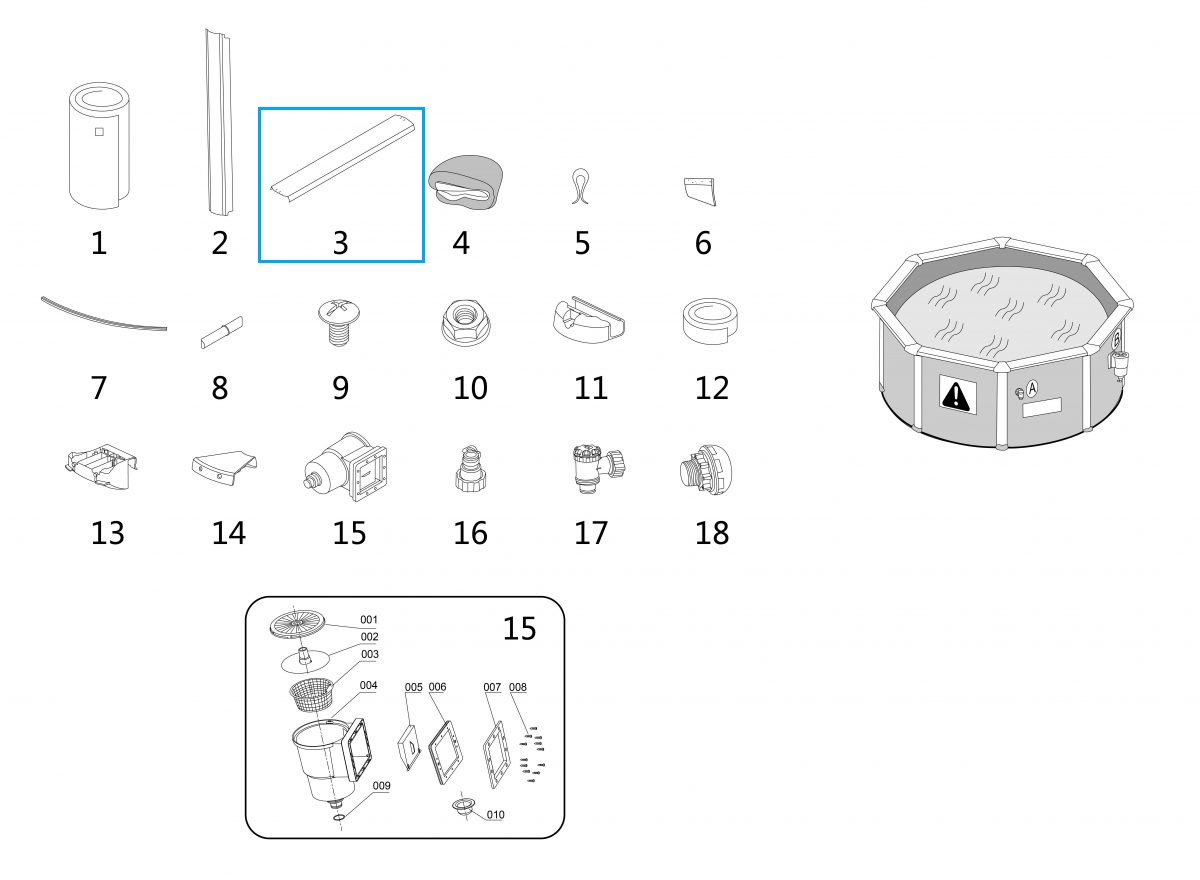 1 2 3 4 5 6

7 8 9 10 11 12

13 14 15 16 17 18

A

B

15

001

002

003

004

005 006

007 008

009

010