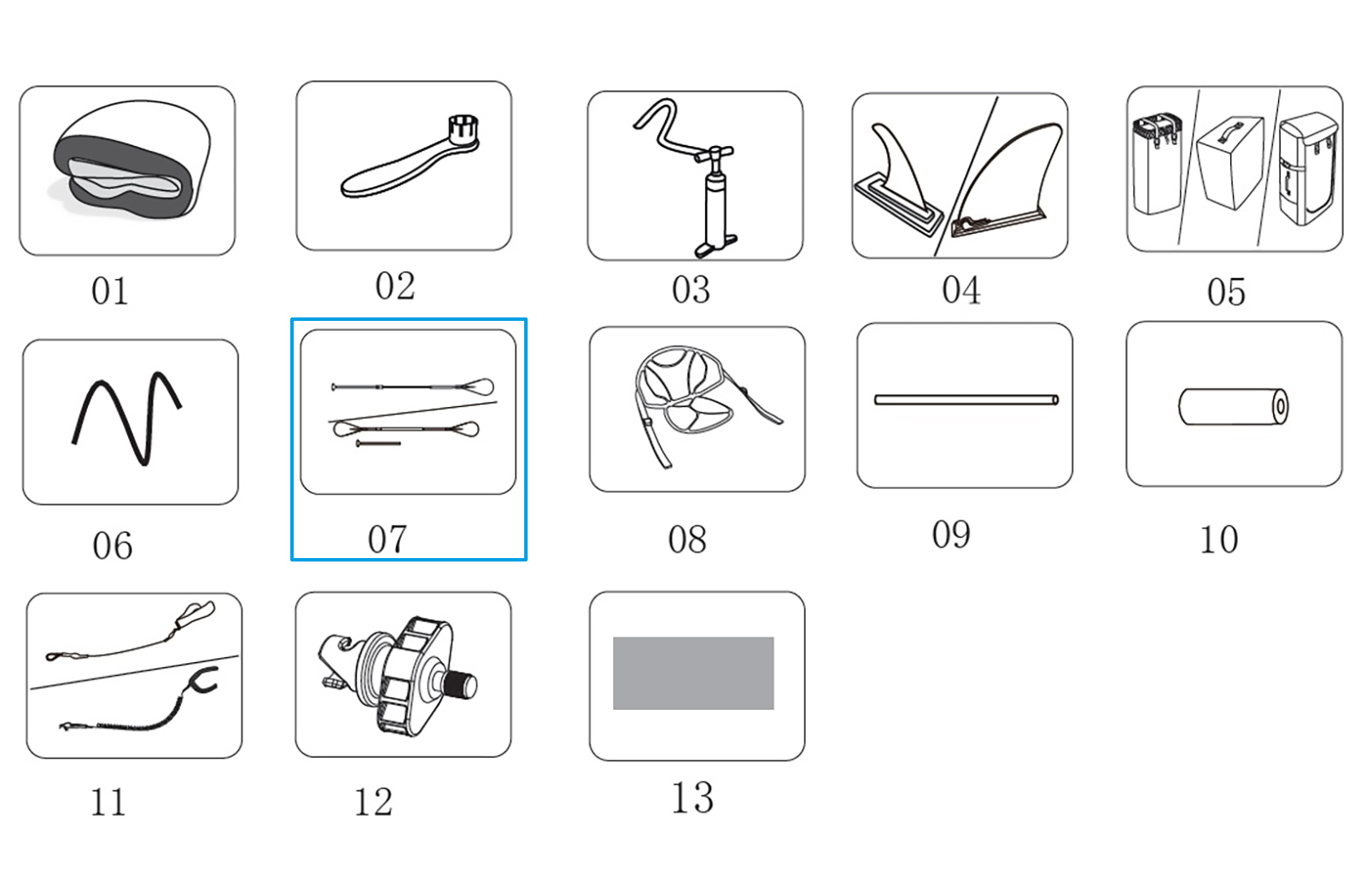 01
02
03
04
05
06
07
08
09
10
11
12
13