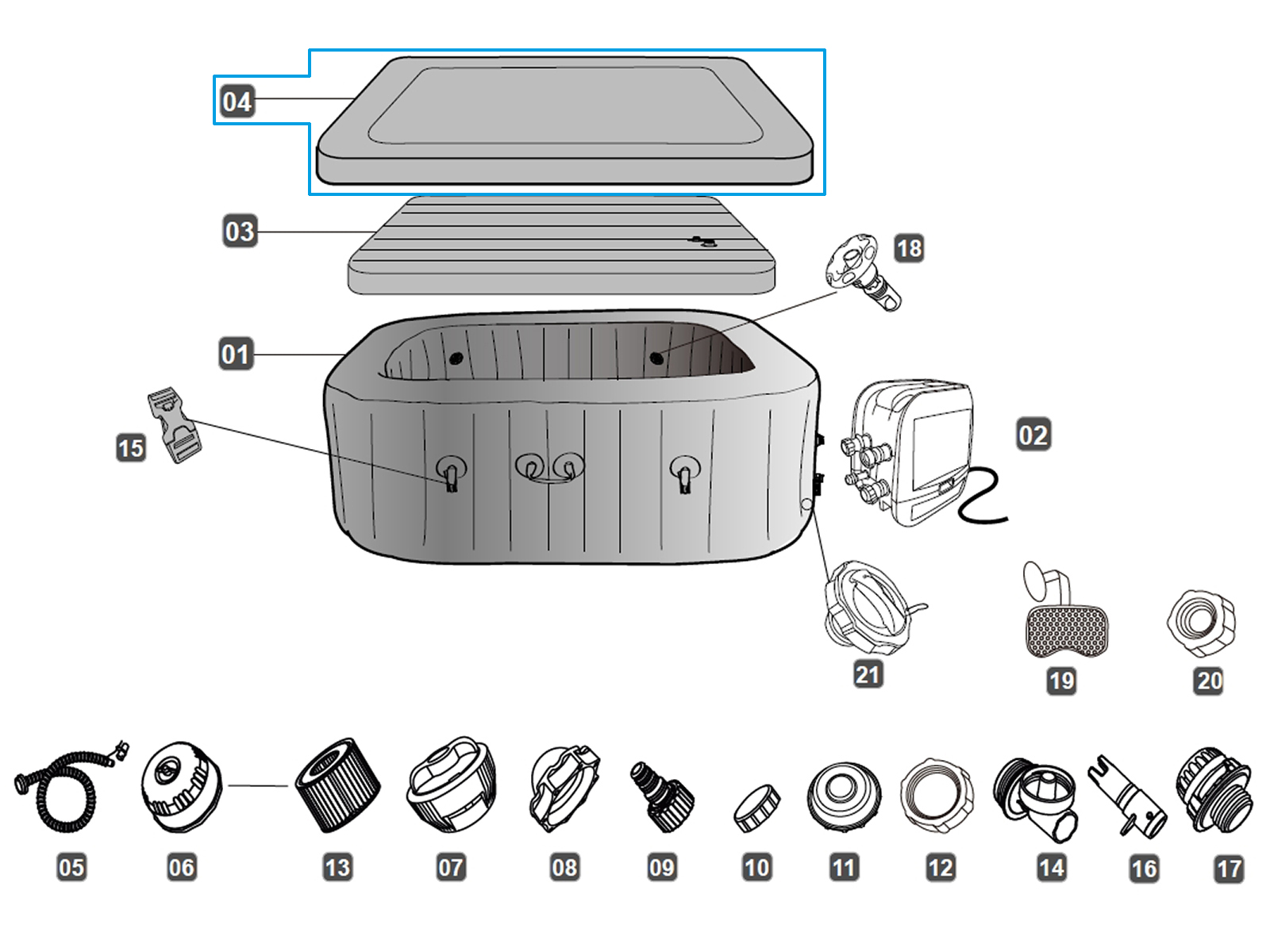 04
03
18
01
15
02
21
19
20
05
06
13
07
08
09
10
11
12
14
16
17