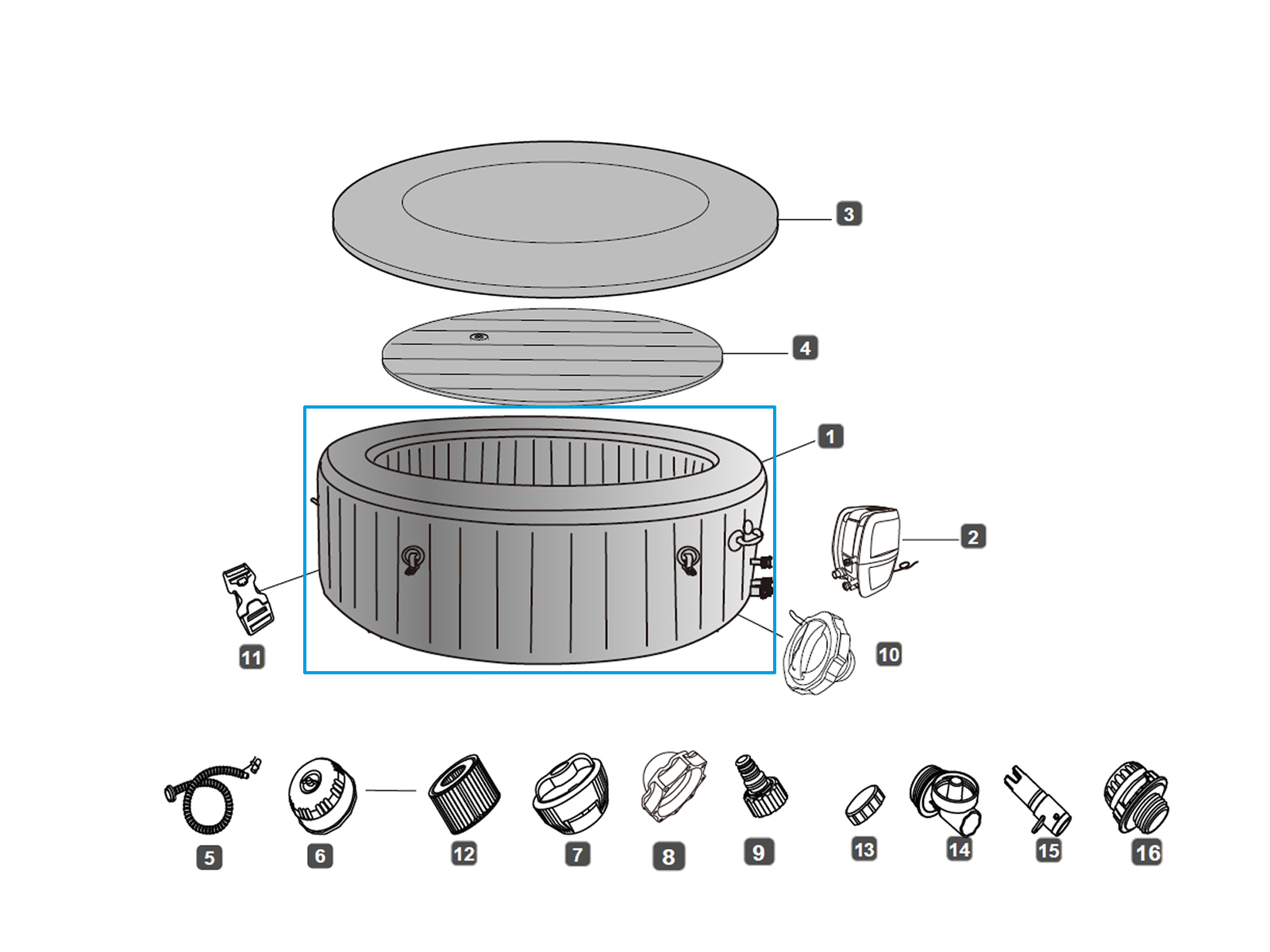 3

4

1

2

11

10

5

6

12

7

8

9

13

14

15

16