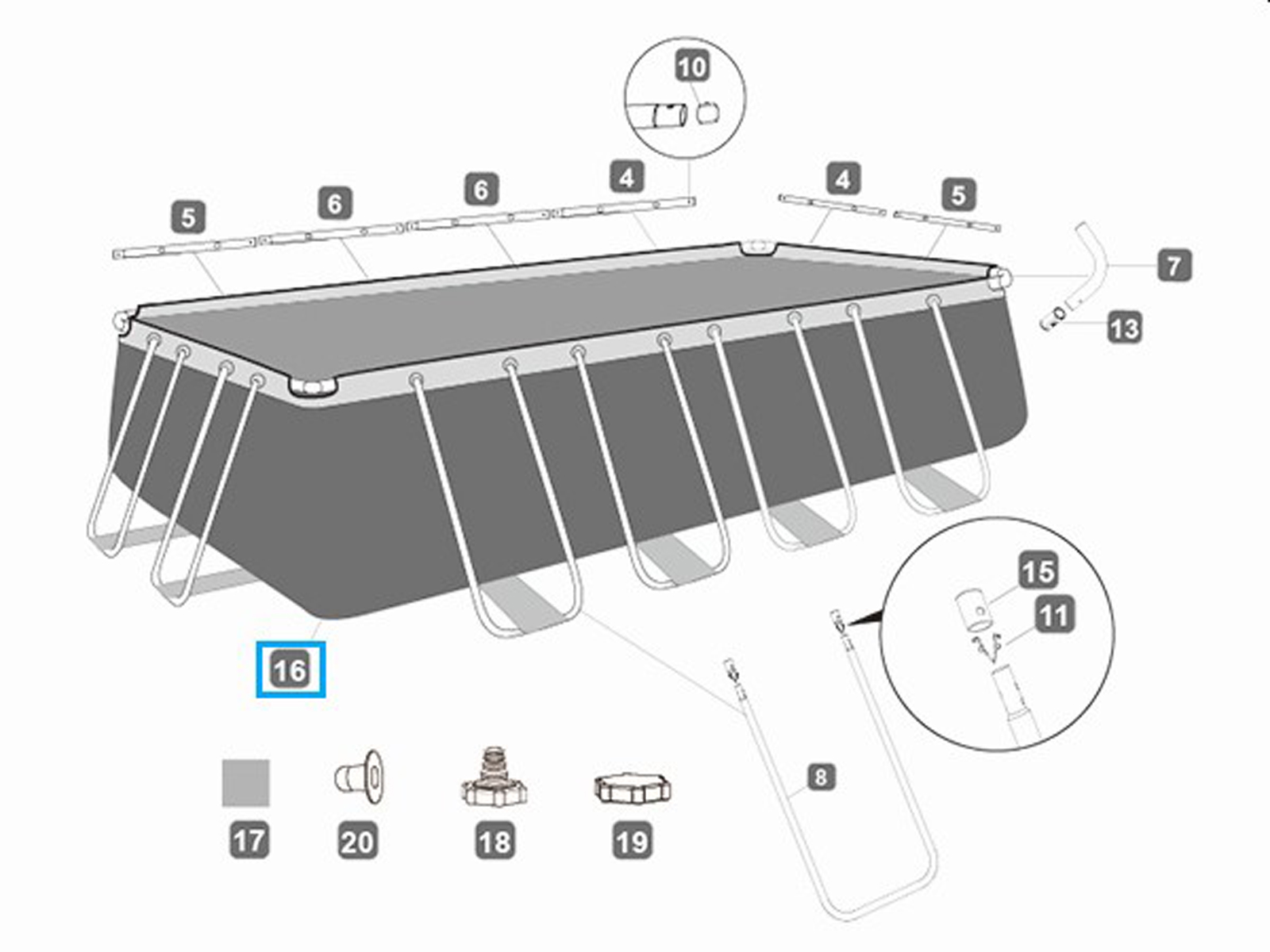 10

5 6 6 4 4 5

7

13

15

11

16

8

17 20 18 19