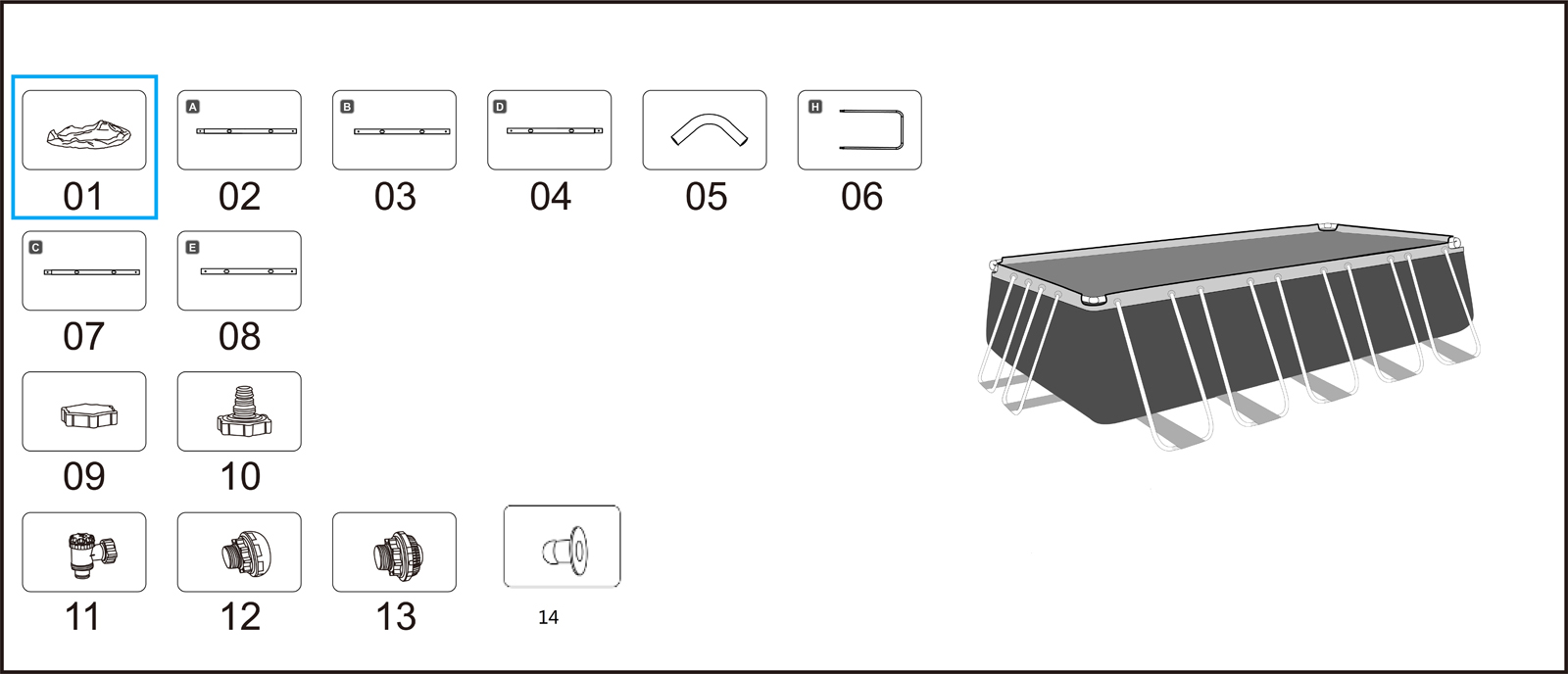 01

A
02

B
03

D
04

05

H
06

C
07

E
08

09

10

11

12

13

14