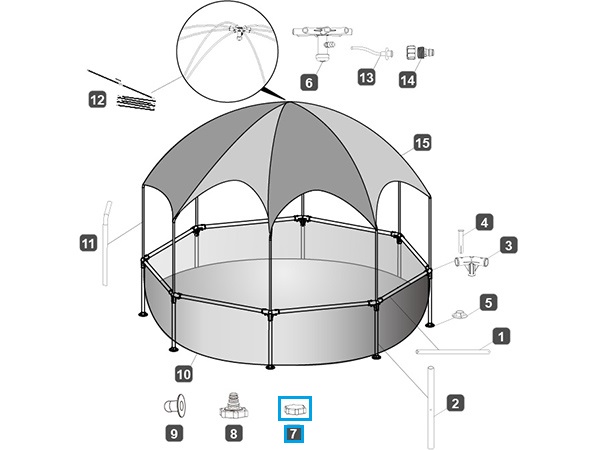 12
6
13
14
15
11
4
3
5
1
10
2
9
8
7