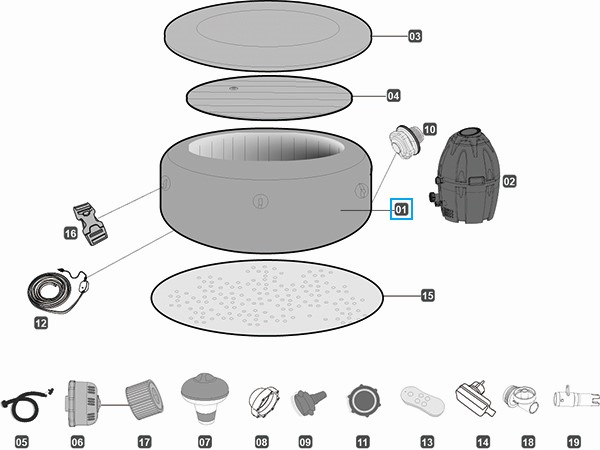 03
04
10
02
01
16
12
15
05
06
17
07
08
09
11
13
14
18
19